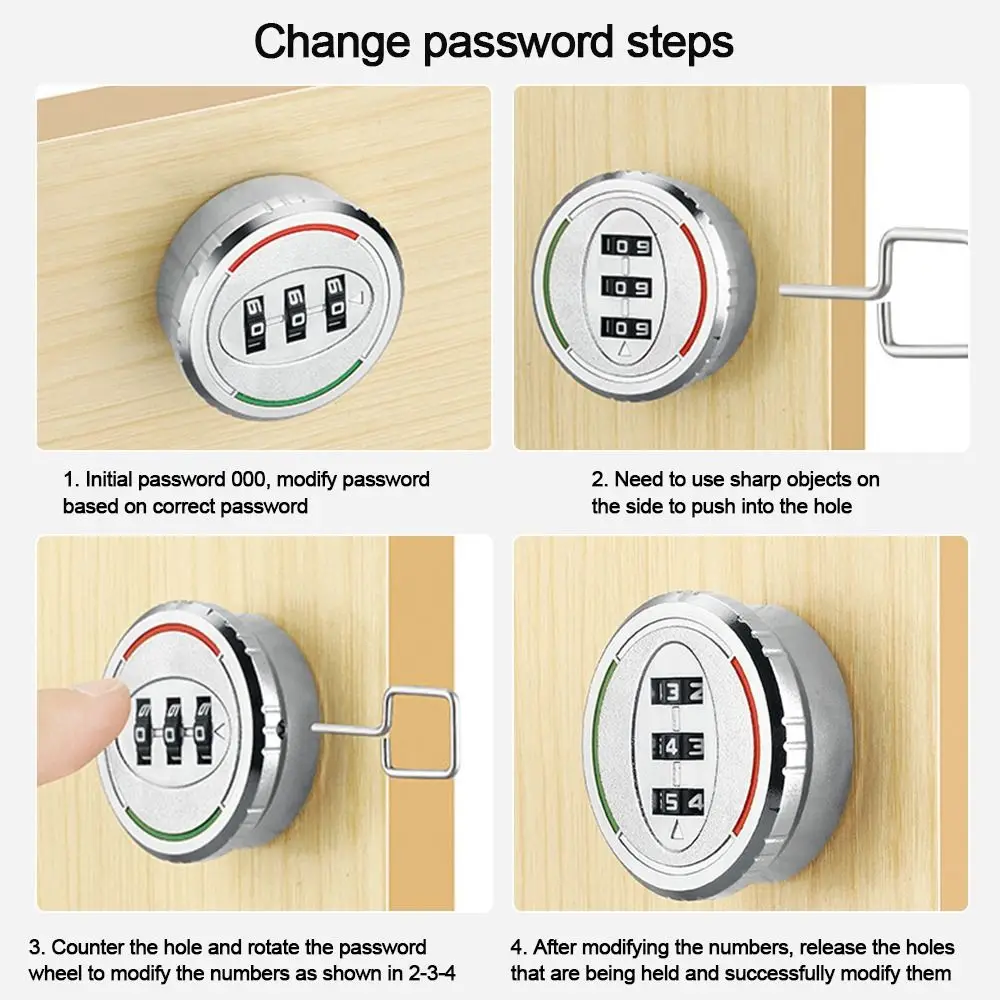 Change password steps

1. Initial password 000, modify password based on correct password

2. Need to use sharp objects on the side to push into the hole

3. Counter the hole and rotate the password wheel to modify the numbers as shown in 2-3-4

4. After modifying the numbers, release the holes that are being held and successfully modify them