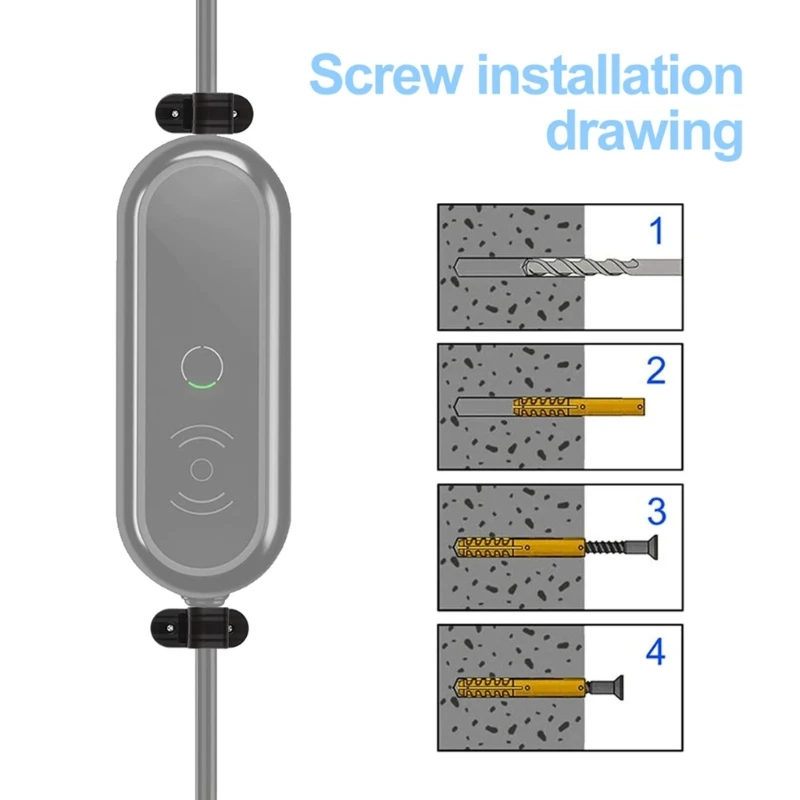 Screw installation drawing

1

2

3

4