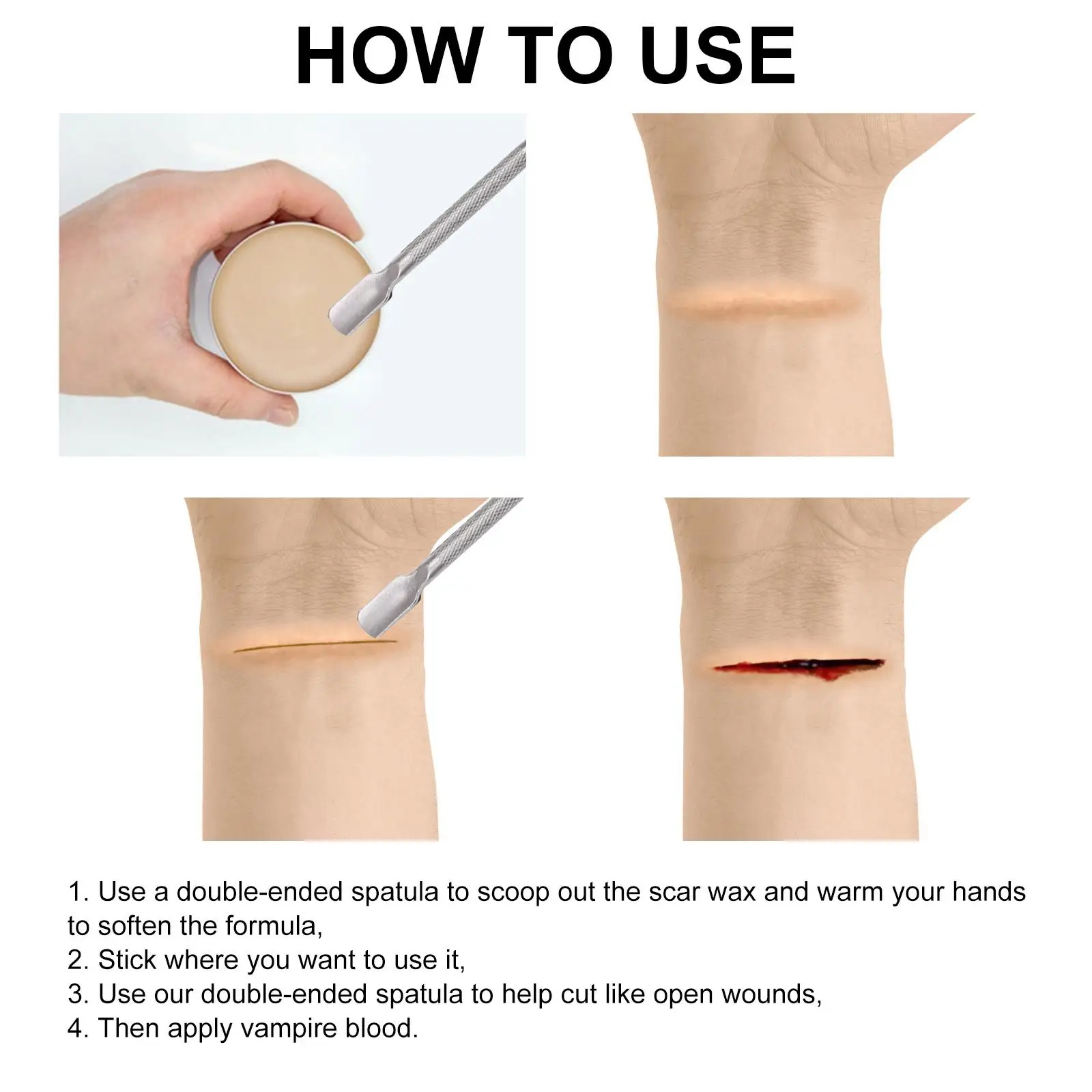 HOW TO USE

1. Use a double-ended spatula to scoop out the scar wax and warm your hands to soften the formula,
2. Stick where you want to use it,
3. Use our double-ended spatula to help cut like open wounds,
4. Then apply vampire blood.