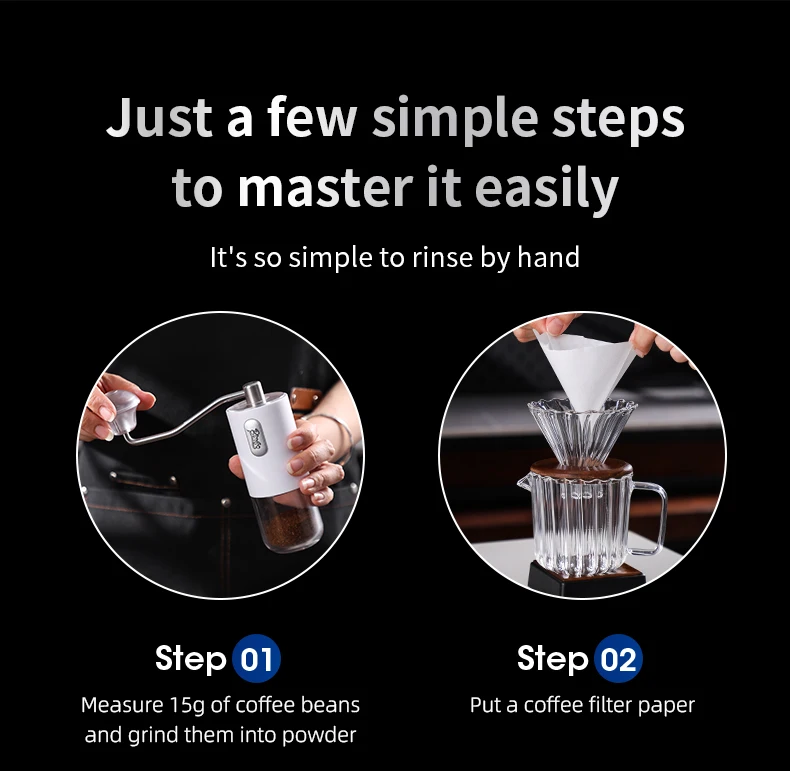 Just a few simple steps to master it easily

It's so simple to rinse by hand

Step 01

Measure 15g of coffee beans and grind them into powder

Step 02

Put a coffee filter paper