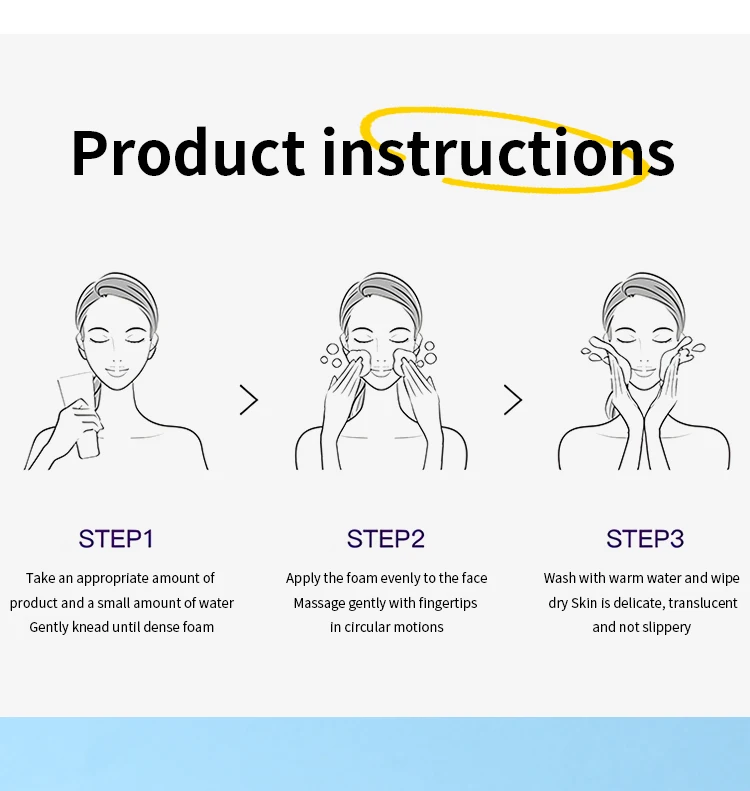 Product instructions

STEP1

Take an appropriate amount of product and a small amount of water Gently knead until dense foam

STEP2

Apply the foam evenly to the face Massage gently with fingertips in circular motions

STEP3

Wash with warm water and wipe dry Skin is delicate, translucent and not slippery