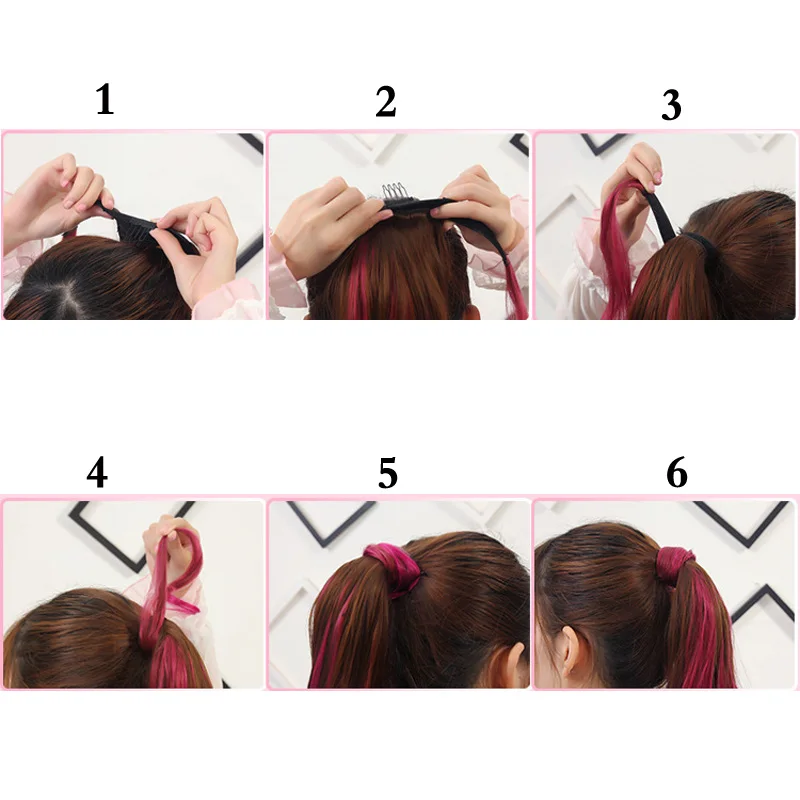 1

2

3

4

5

6