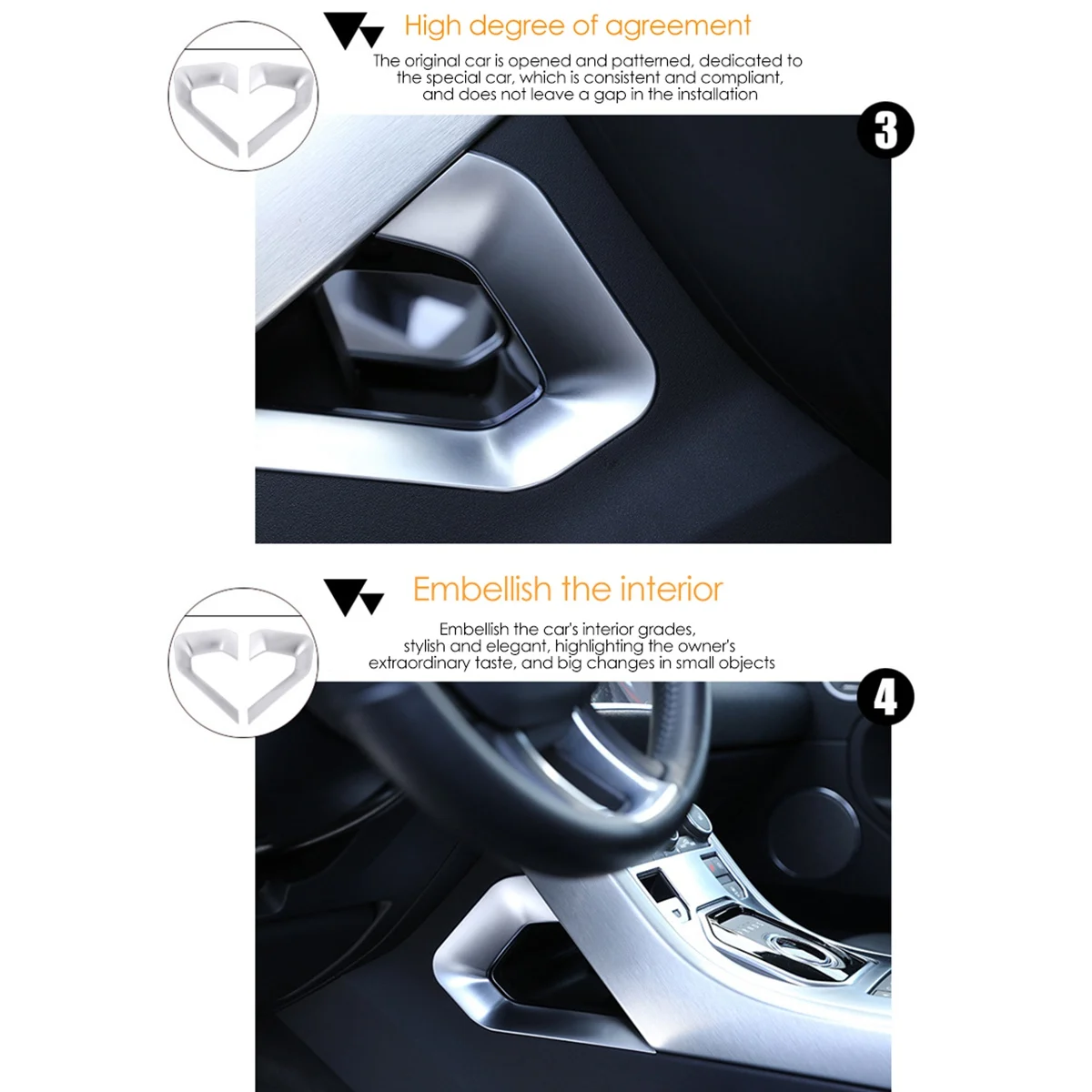 High degree of agreement

The original car is opened and patterned, dedicated to the special car, which is consistent and compliant, and does not leave a gap in the installation

3

Embellish the interior

Embellish the car's interior grades, stylish and elegant, highlighting the owner's extraordinary taste, and big changes in small objects

4