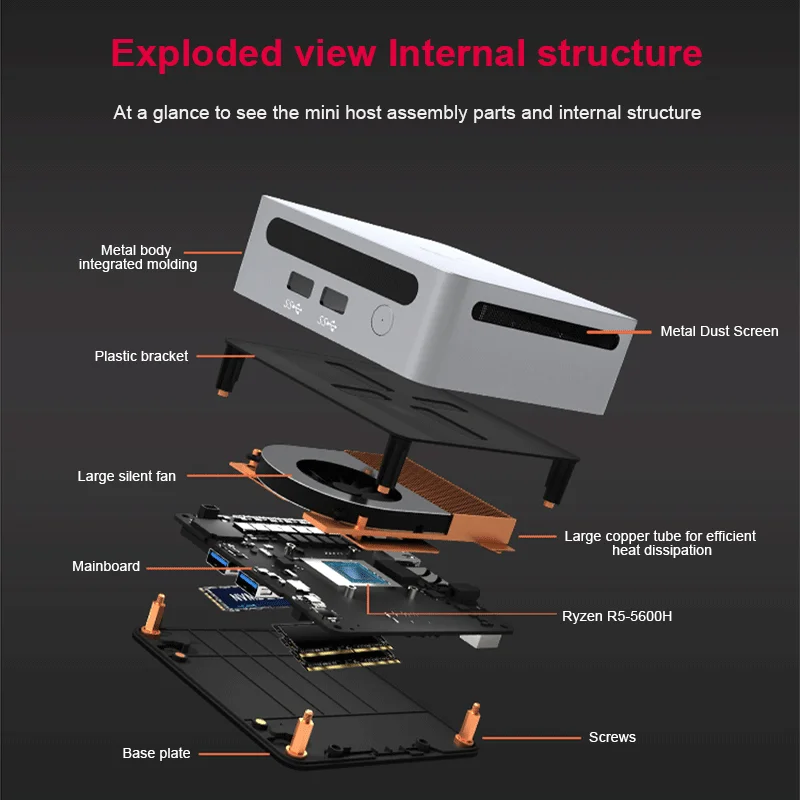 Exploded view Internal structure

At a glance to see the mini host assembly parts and internal structure

Metal body integrated molding

Metal Dust Screen

Plastic bracket

Large silent fan

Large copper tube for efficient heat dissipation

Mainboard

Ryzen R5-5600H

Screws

Base plate