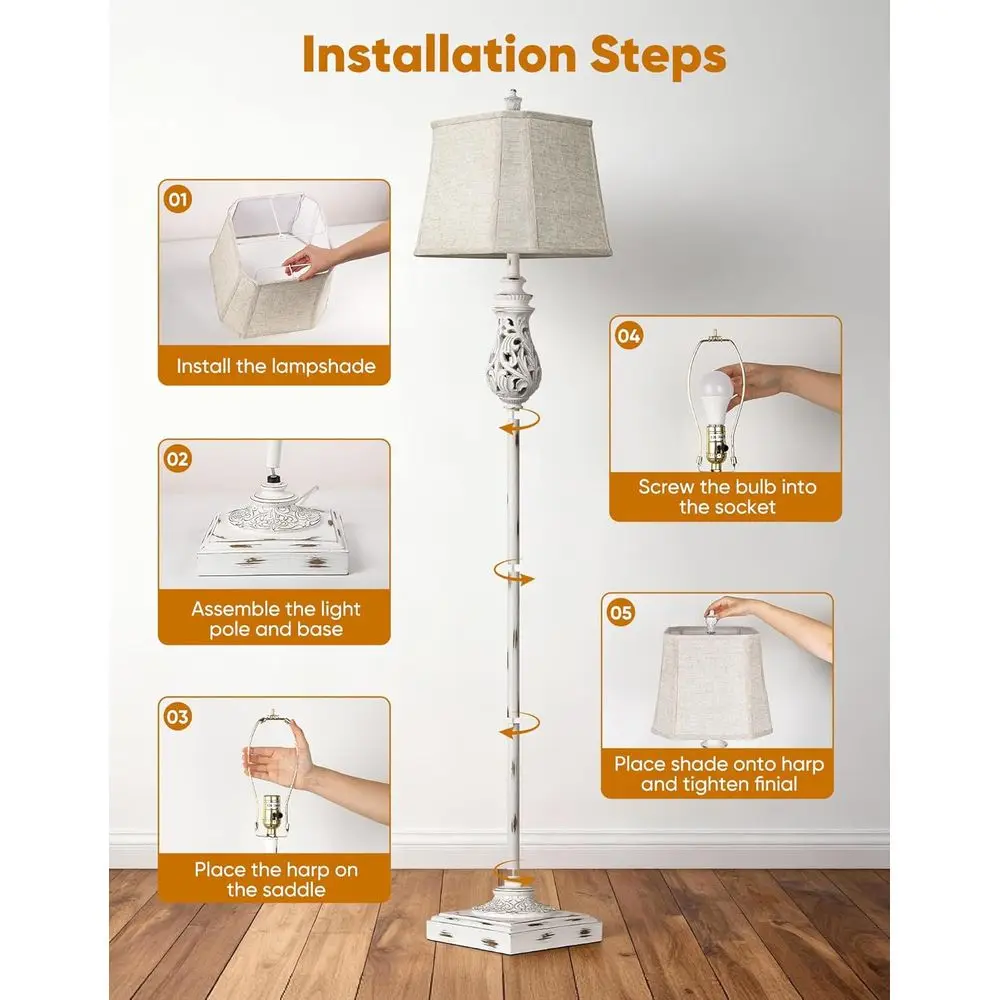 Installation Steps

01
Install the lampshade

02
Assemble the light pole and base

03
Place the harp on the saddle

04
Screw the bulb into the socket

05
Place shade onto harp and tighten finial