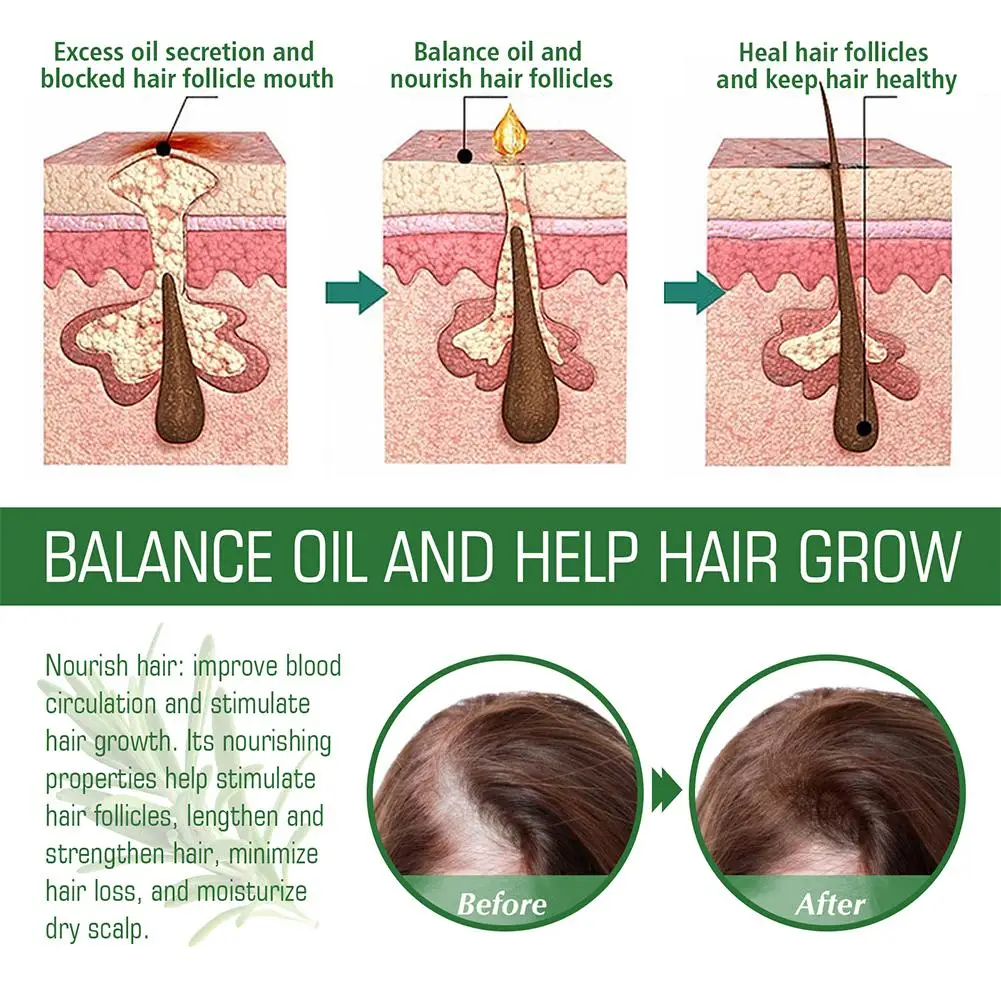 Excess oil secretion and blocked hair follicle mouth

Balance oil and nourish hair follicles

Heal hair follicles and keep hair healthy

BALANCE OIL AND HELP HAIR GROW

Nourish hair: improve blood circulation and stimulate hair growth. Its nourishing properties help stimulate hair follicles, lengthen and strengthen hair, minimize hair loss, and moisturize dry scalp.

Before

After