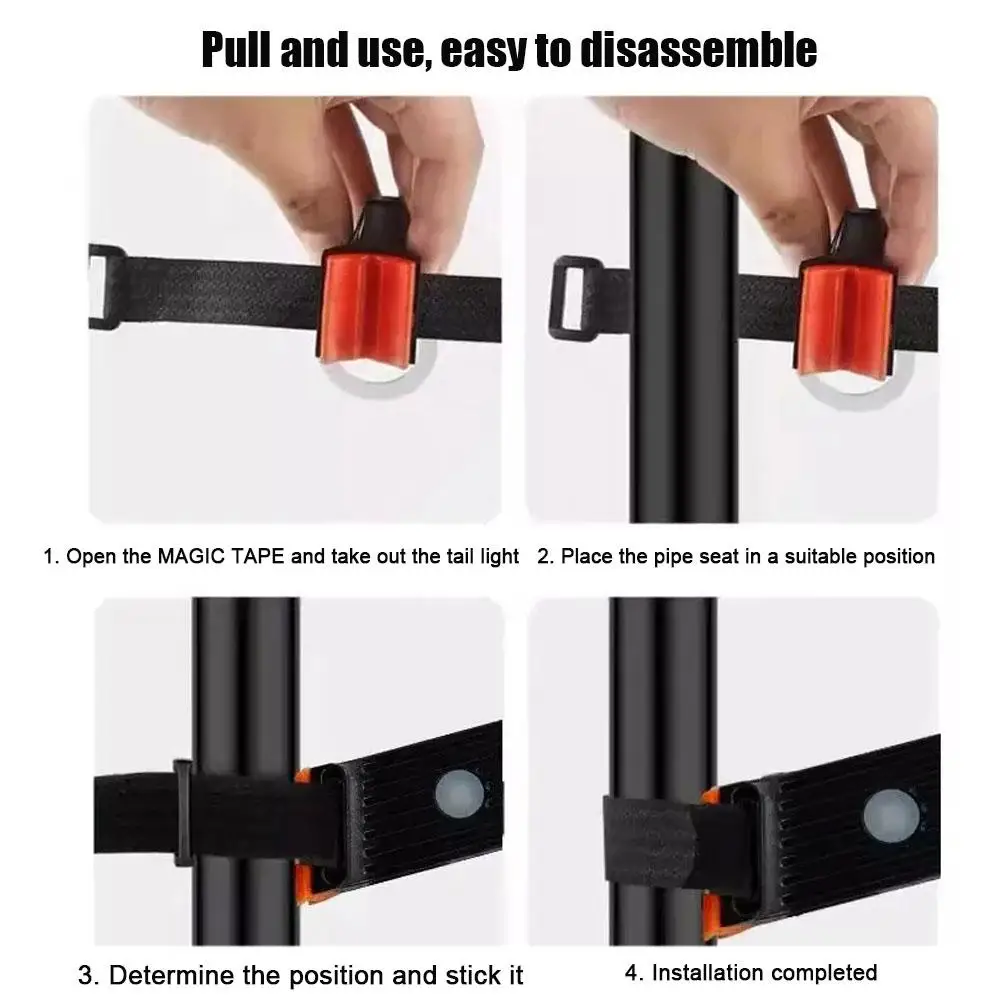 Pull and use, easy to disassemble

1. Open the MAGIC TAPE and take out the tail light

2. Place the pipe seat in a suitable position

3. Determine the position and stick it

4. Installation completed