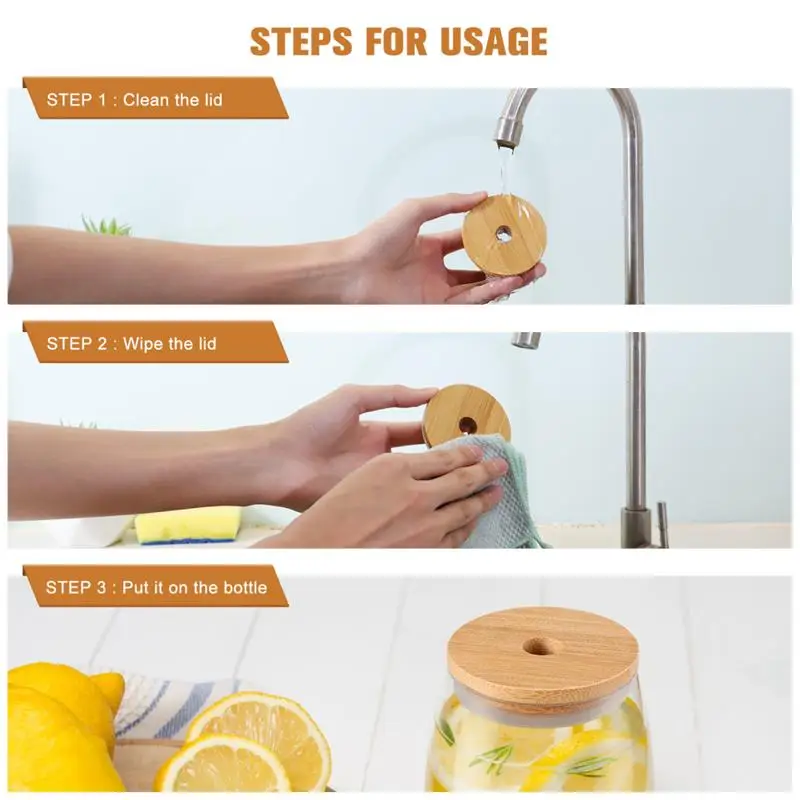 STEPS FOR USAGE

STEP 1 : Clean the lid

STEP 2 : Wipe the lid

STEP 3 : Put it on the bottle