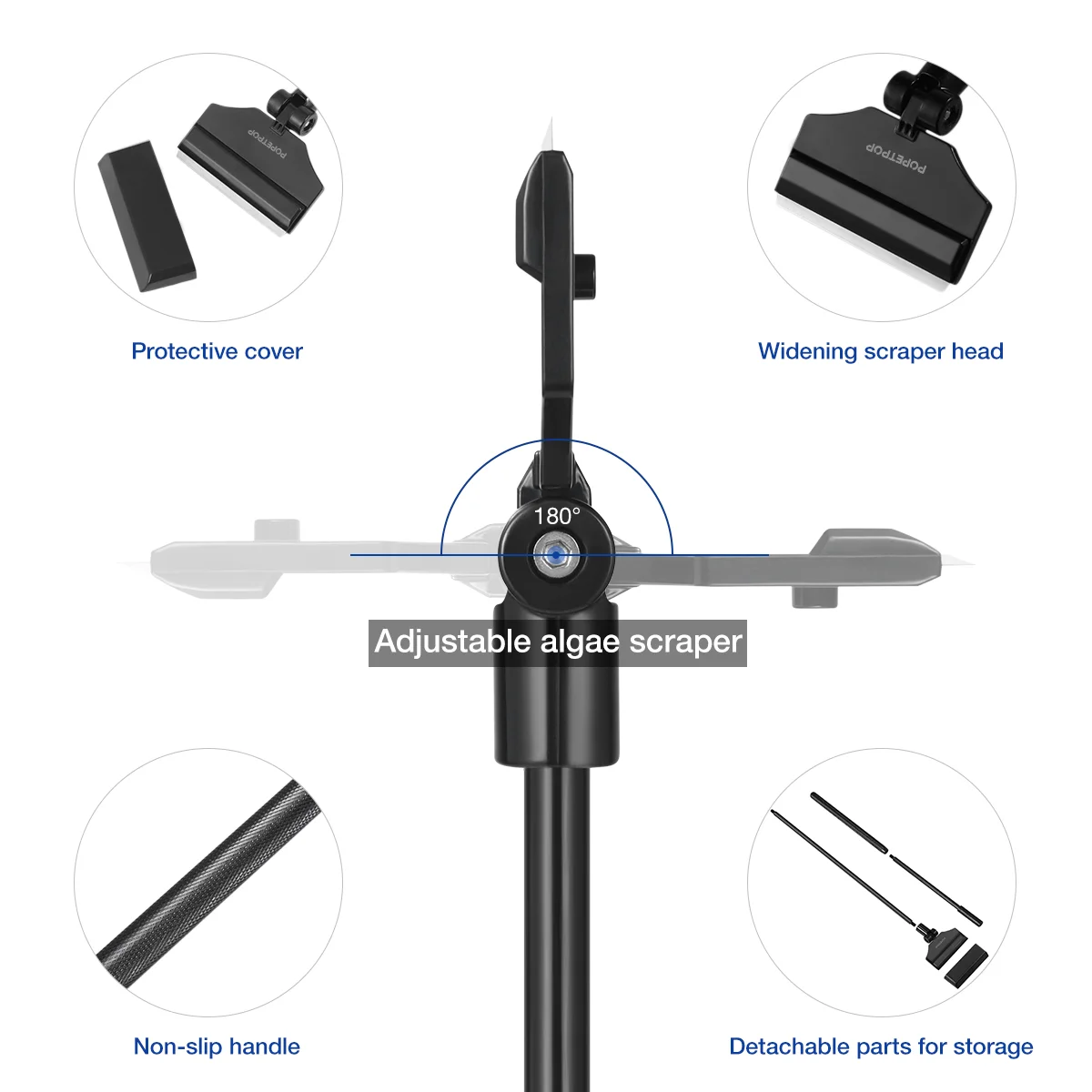 POPETPOP

Protective cover

POPETPOP

Widening scraper head

180°

Adjustable algae scraper

Non-slip handle

Detachable parts for storage