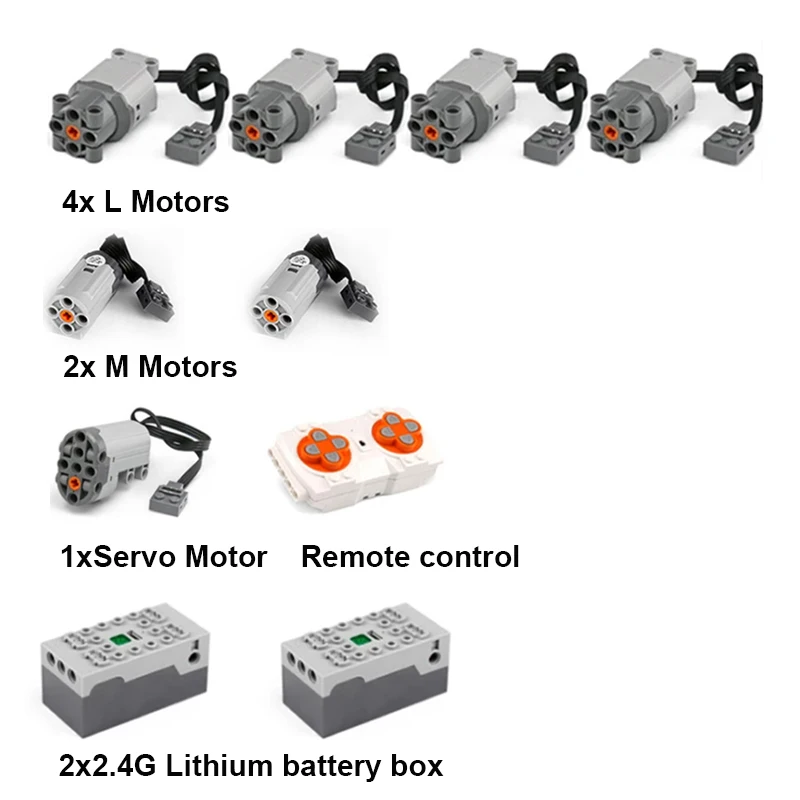 4x L Motors

2x M Motors

1xServo Motor

Remote control

2x2.4G Lithium battery box