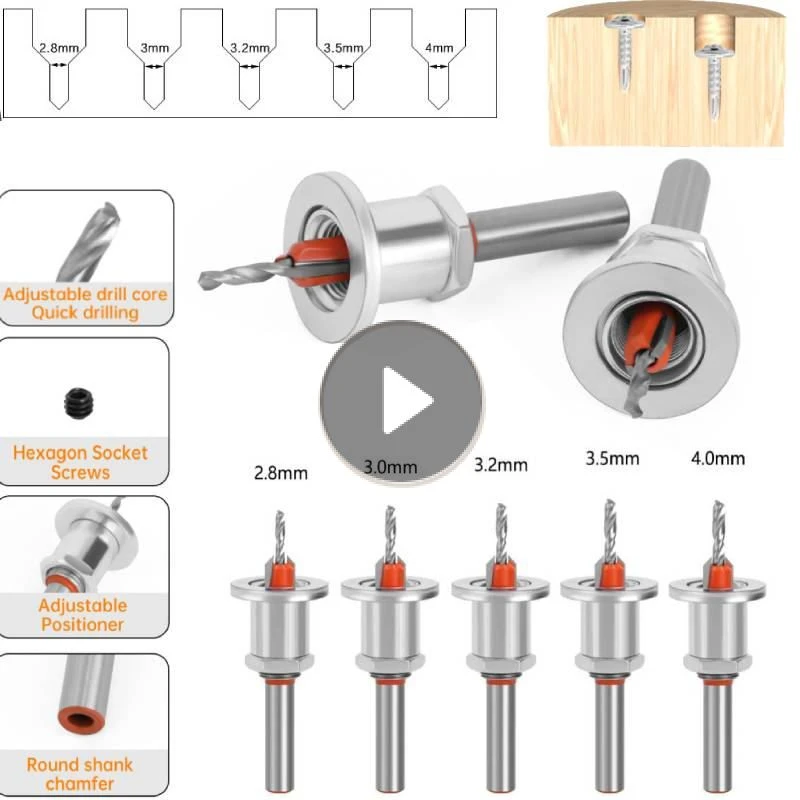 2.8mm
3mm
3.2mm
3.5mm
4mm

Adjustable drill core
Quick drilling

Hexagon Socket Screws

Adjustable Positioner

Round shank chamfer

2.8mm
3.0mm
3.2mm
3.5mm
4.0mm