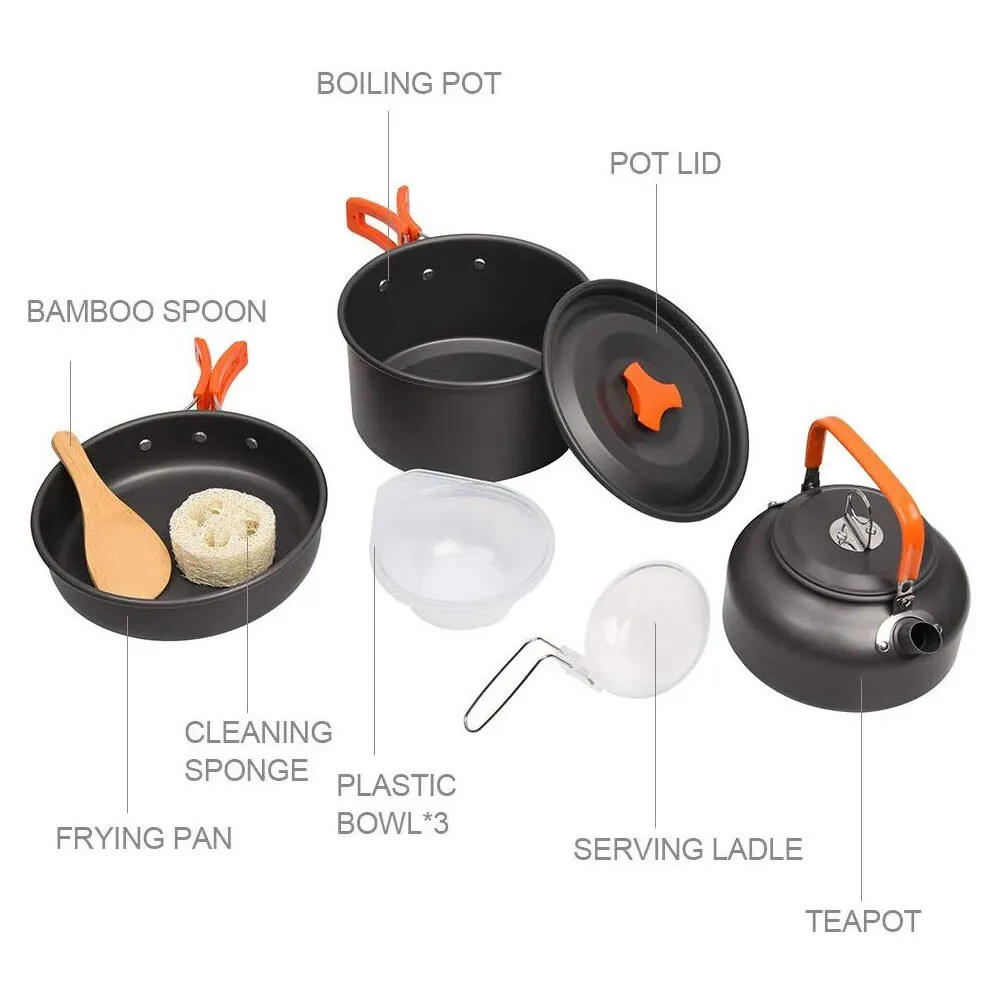 BOILING POT

POT LID

BAMBOO SPOON

CLEANING SPONGE

PLASTIC BOWL*3

FRYING PAN

SERVING LADLE

TEAPOT