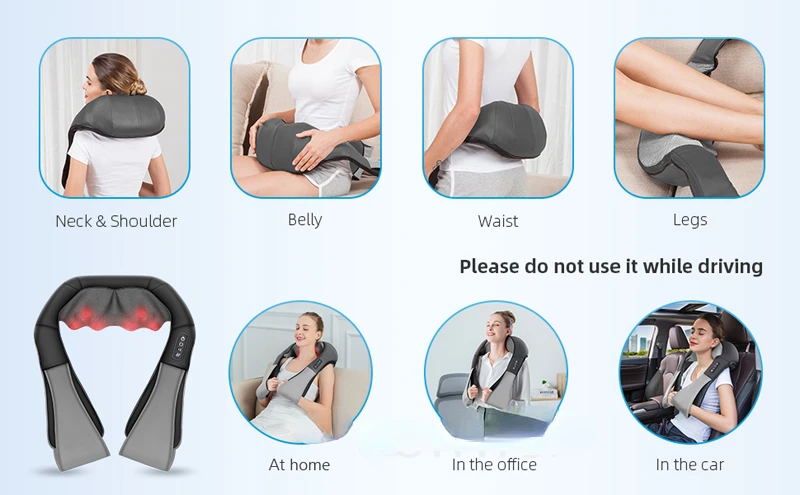 Neck & Shoulder

Belly

Waist

Legs

Please do not use it while driving

At home

In the office

In the car