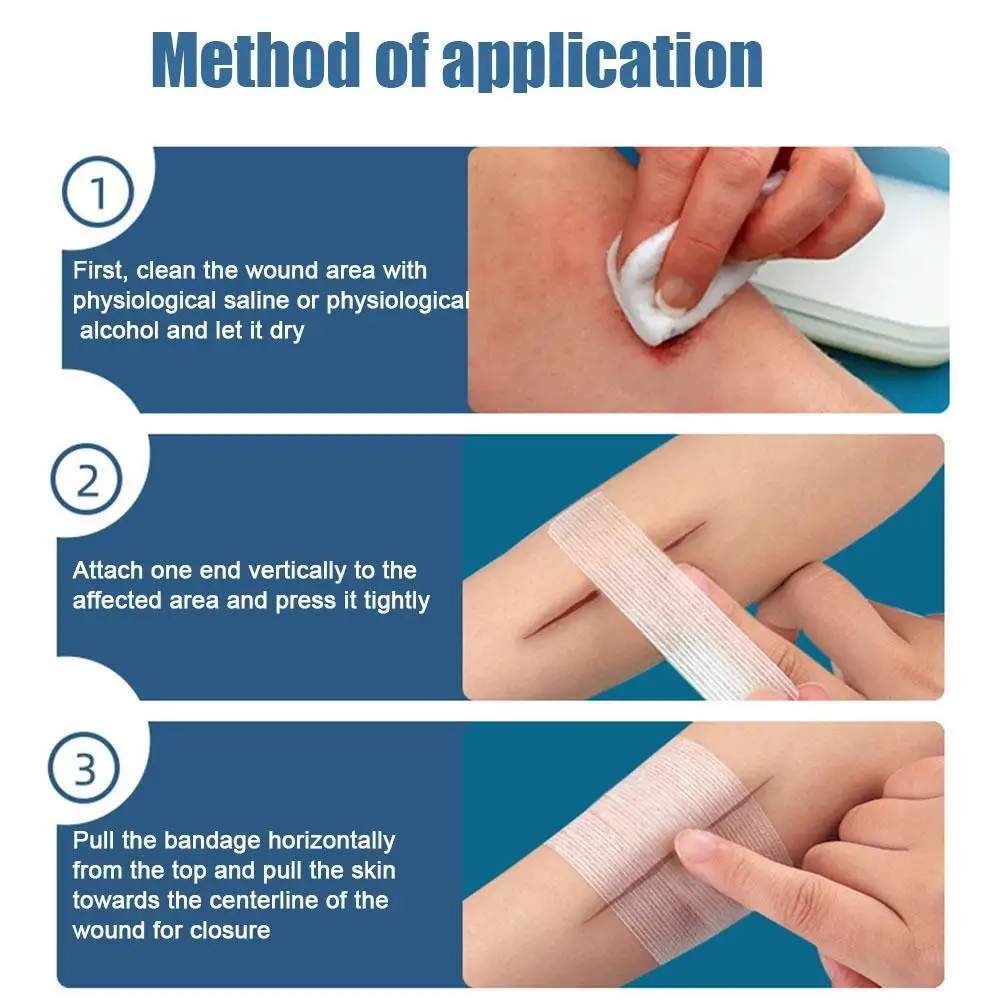 Method of application

1

First, clean the wound area with physiological saline or physiological alcohol and let it dry

2

Attach one end vertically to the affected area and press it tightly

3

Pull the bandage horizontally from the top and pull the skin towards the centerline of the wound for closure