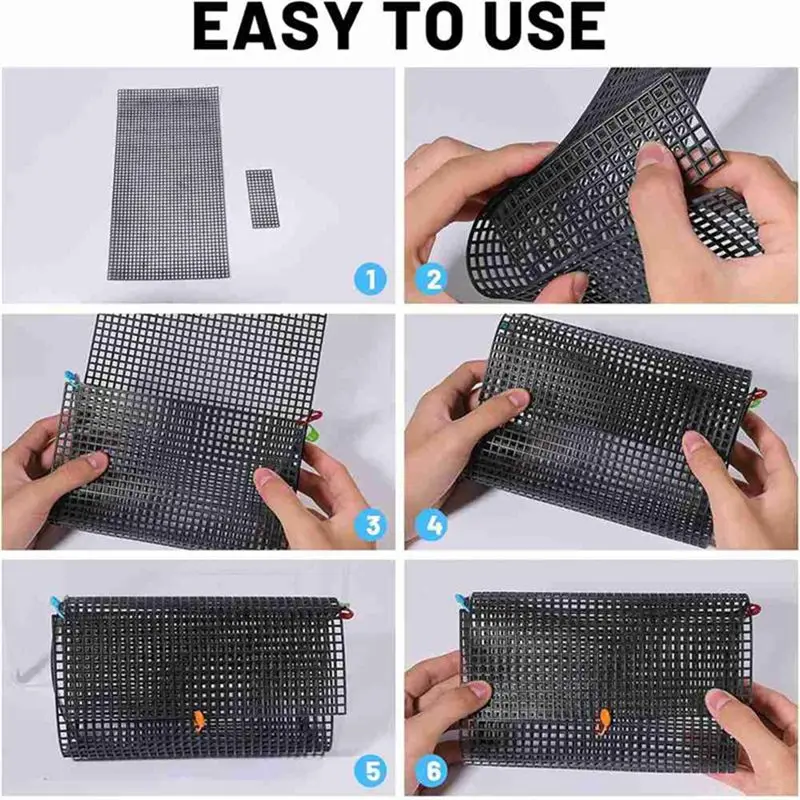 EASY TO USE

1

2

3

4

5

6