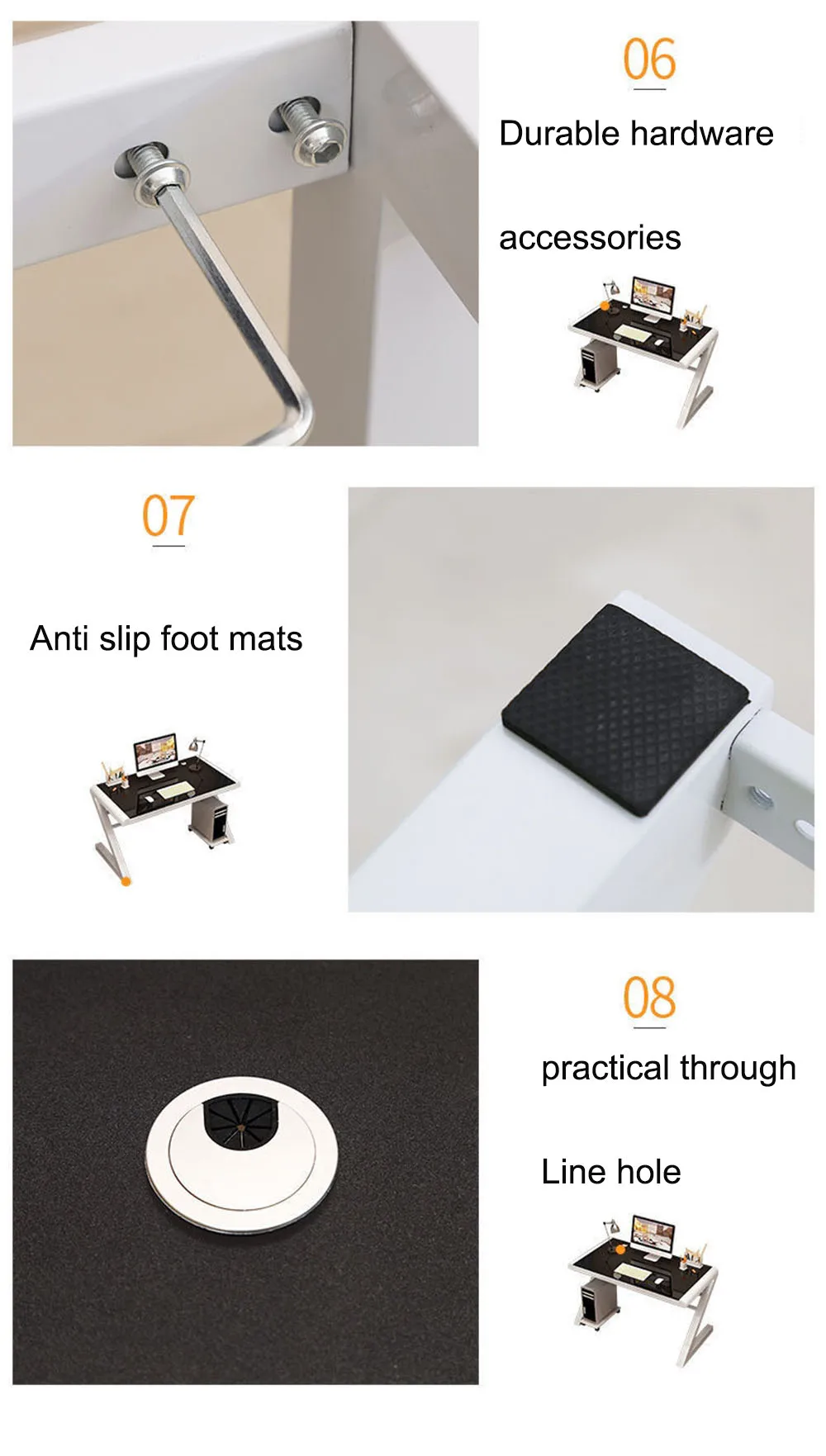 06

Durable hardware

accessories

07

Anti slip foot mats

08

practical through

Line hole