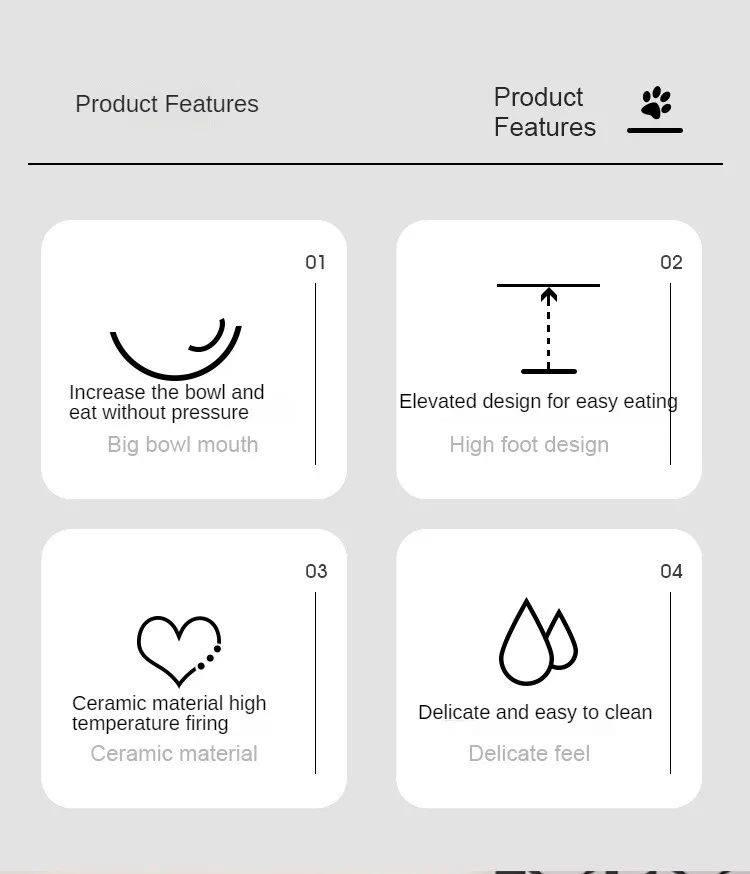 Product Features

Product Features

01

Increase the bowl and eat without pressure

Big bowl mouth

02

Elevated design for easy eating

High foot design

03

Ceramic material high temperature firing

Ceramic material

04

Delicate and easy to clean

Delicate feel