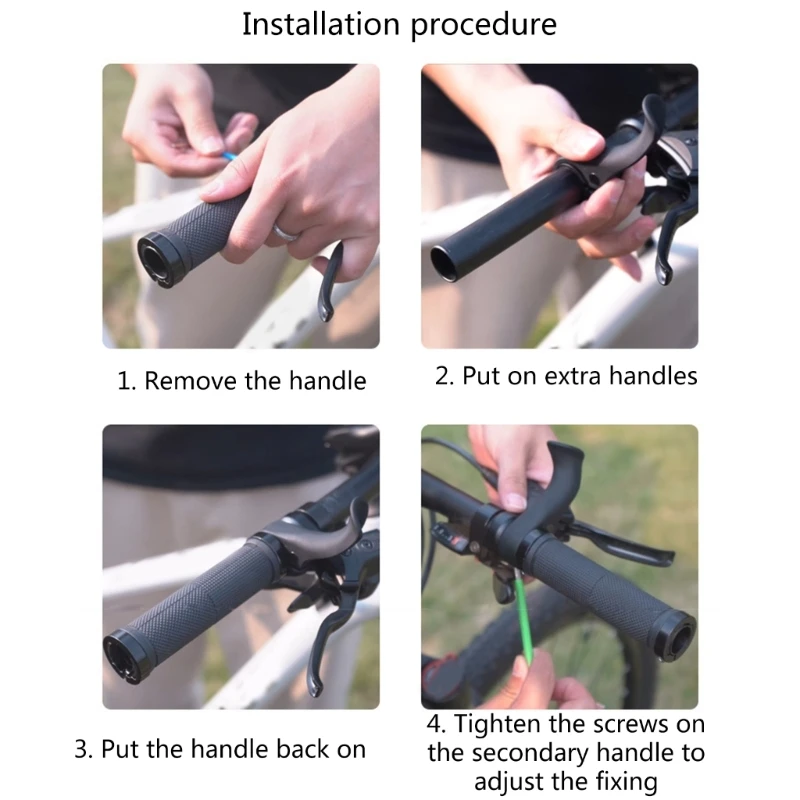 Installation procedure

1. Remove the handle

2. Put on extra handles

3. Put the handle back on

4. Tighten the screws on the secondary handle to adjust the fixing