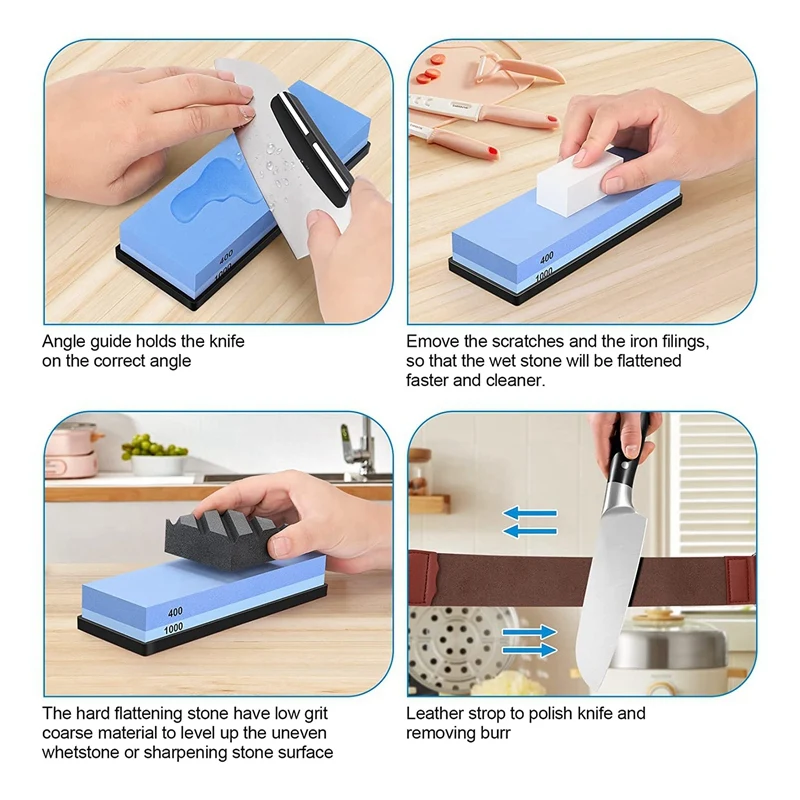 400
1000

Angle guide holds the knife on the correct angle

400
1000

Emove the scratches and the iron filings, so that the wet stone will be flattened faster and cleaner.

400
1000

The hard flattening stone have low grit coarse material to level up the uneven whetstone or sharpening stone surface

Leather strop to polish knife and removing burr