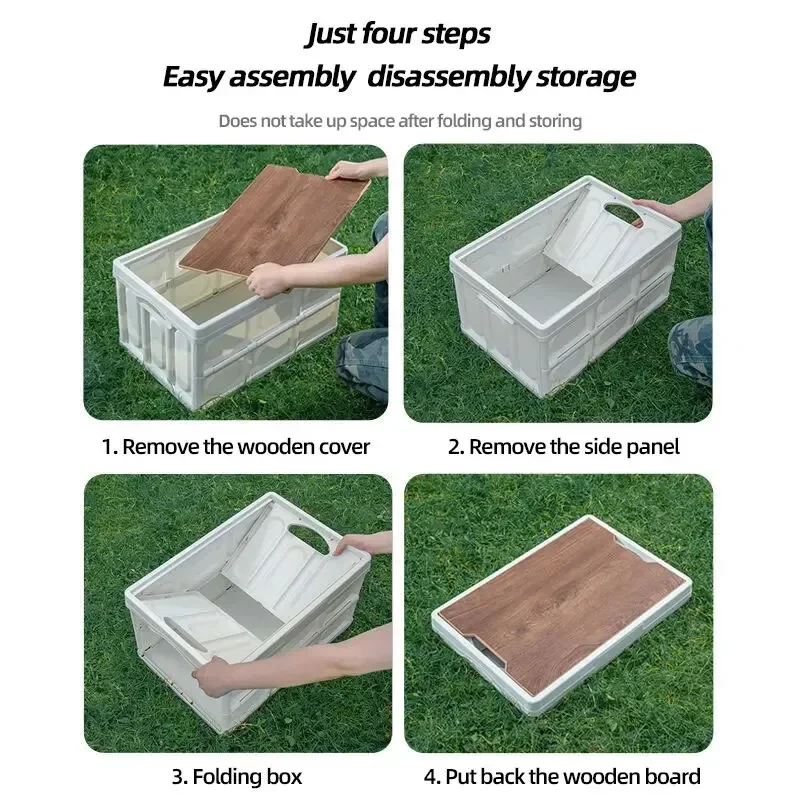 Just four steps
Easy assembly  disassembly storage

Does not take up space after folding and storing

1. Remove the wooden cover

2. Remove the side panel

3. Folding box

4. Put back the wooden board