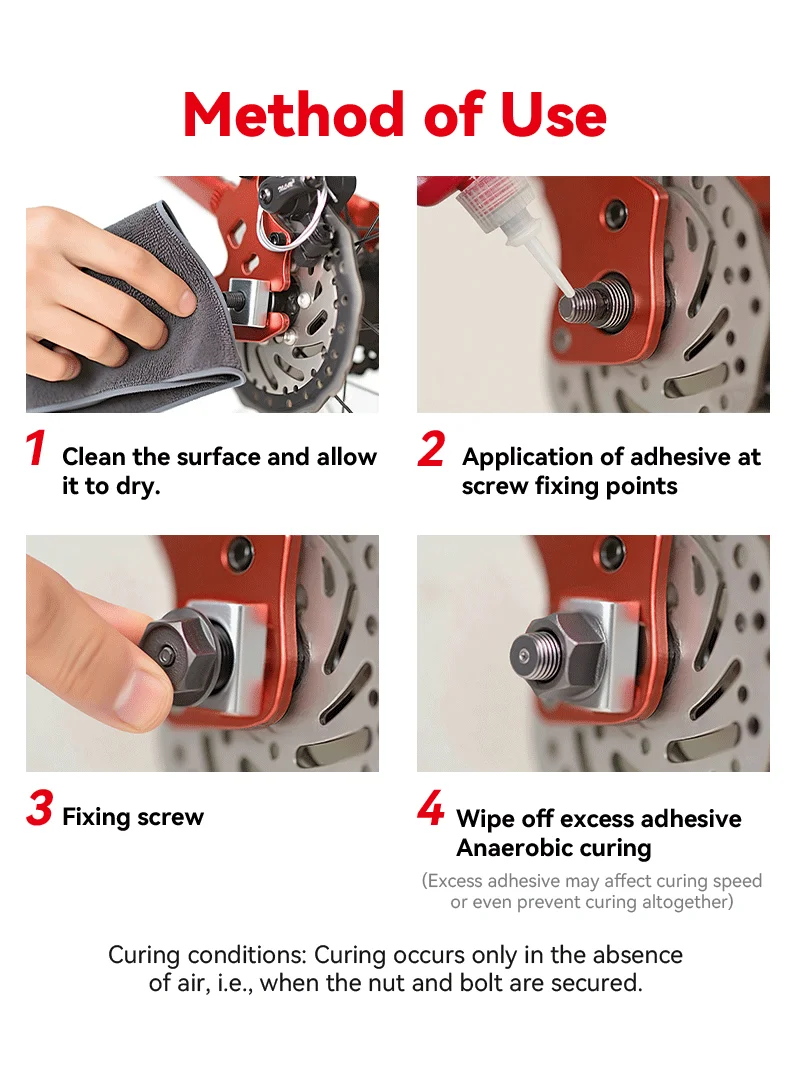 Method of Use

1 Clean the surface and allow it to dry.

2 Application of adhesive at screw fixing points

3 Fixing screw

4 Wipe off excess adhesive
Anaerobic curing
(Excess adhesive may affect curing speed or even prevent curing altogether)

Curing conditions: Curing occurs only in the absence of air, i.e., when the nut and bolt are secured.