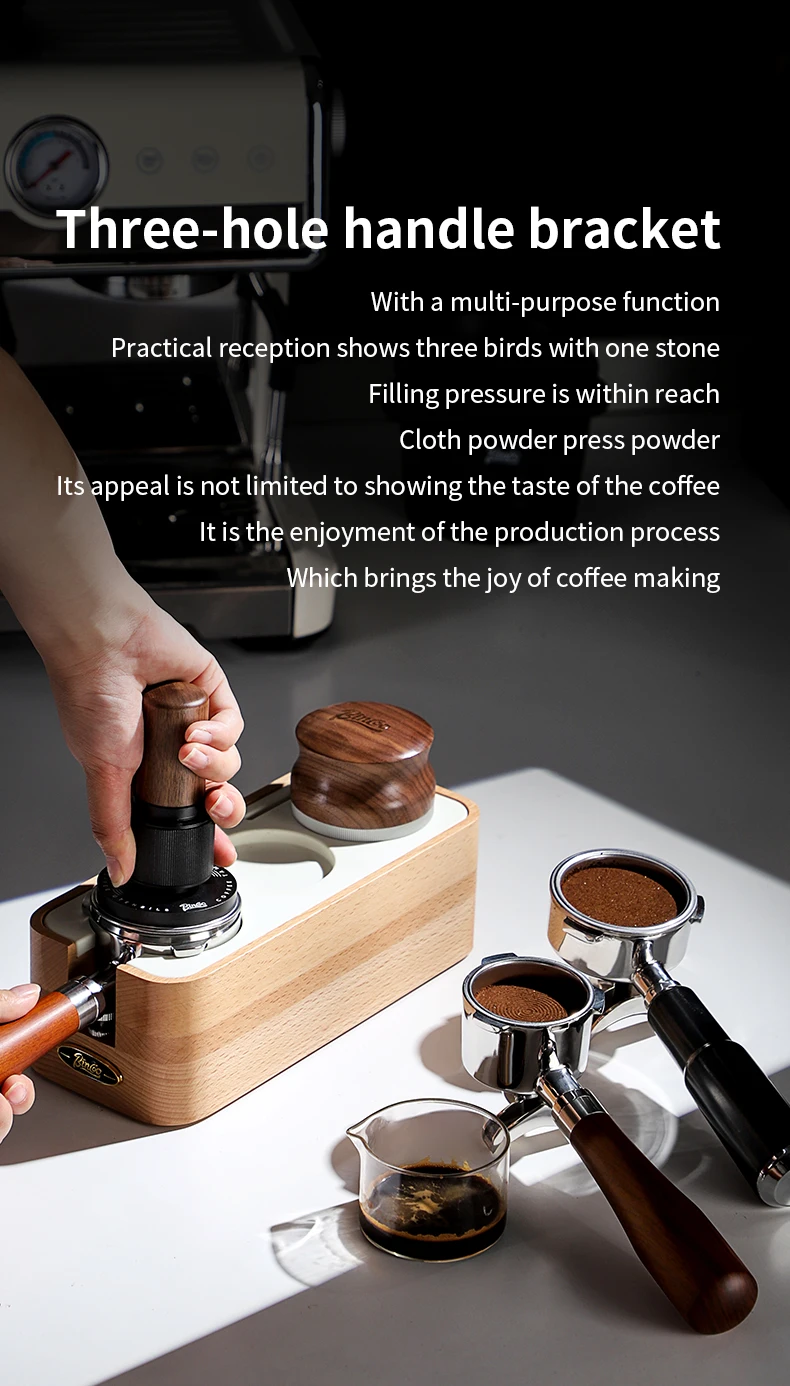 Three-hole handle bracket

With a multi-purpose function
Practical reception shows three birds with one stone
Filling pressure is within reach
Cloth powder press powder
Its appeal is not limited to showing the taste of the coffee
It is the enjoyment of the production process
Which brings the joy of coffee making

Bincoo

Bincoo

Bincoo