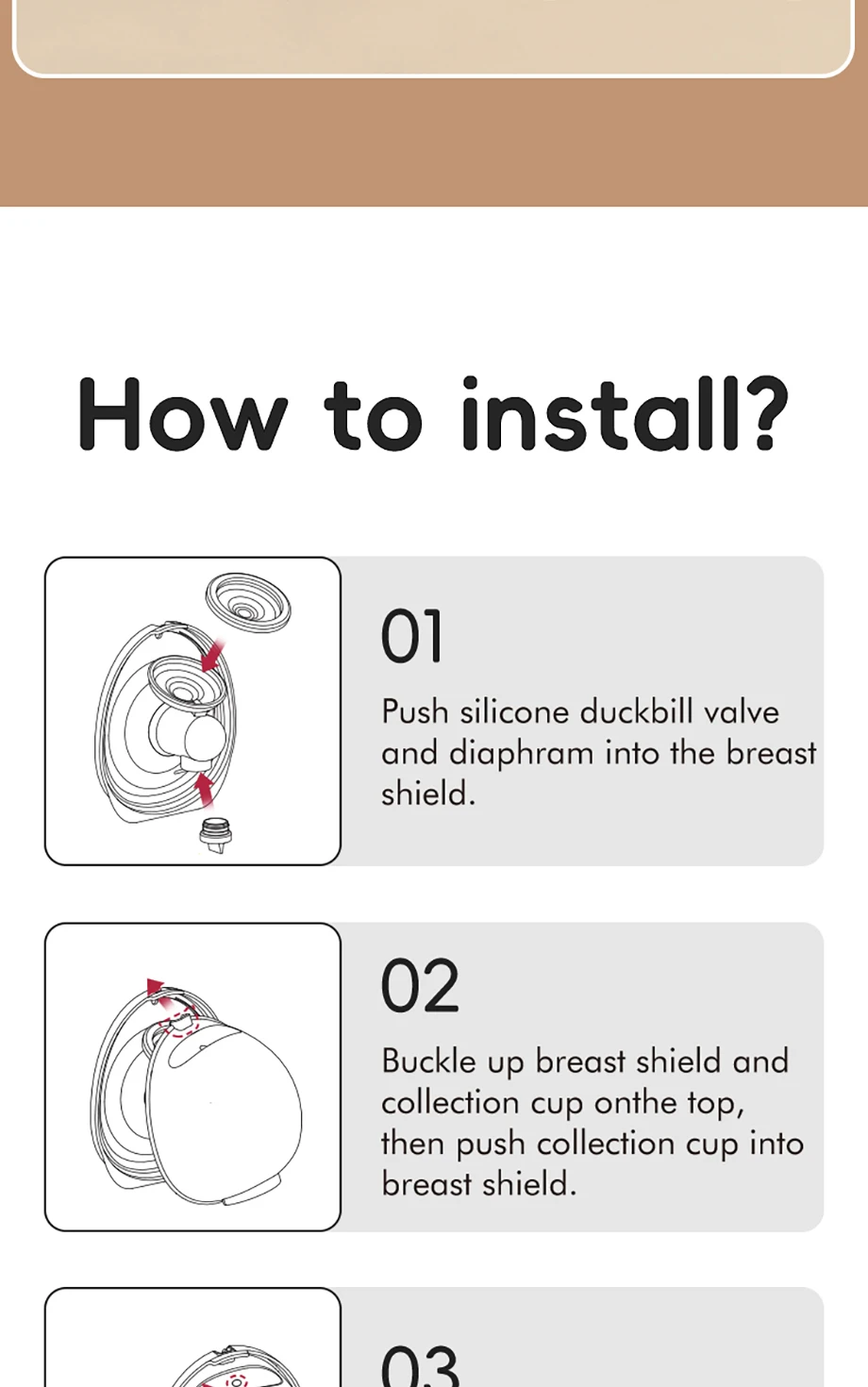 How to install?

01

Push silicone duckbill valve and diaphram into the breast shield.

02

Buckle up breast shield and collection cup onthe top, then push collection cup into breast shield.

03