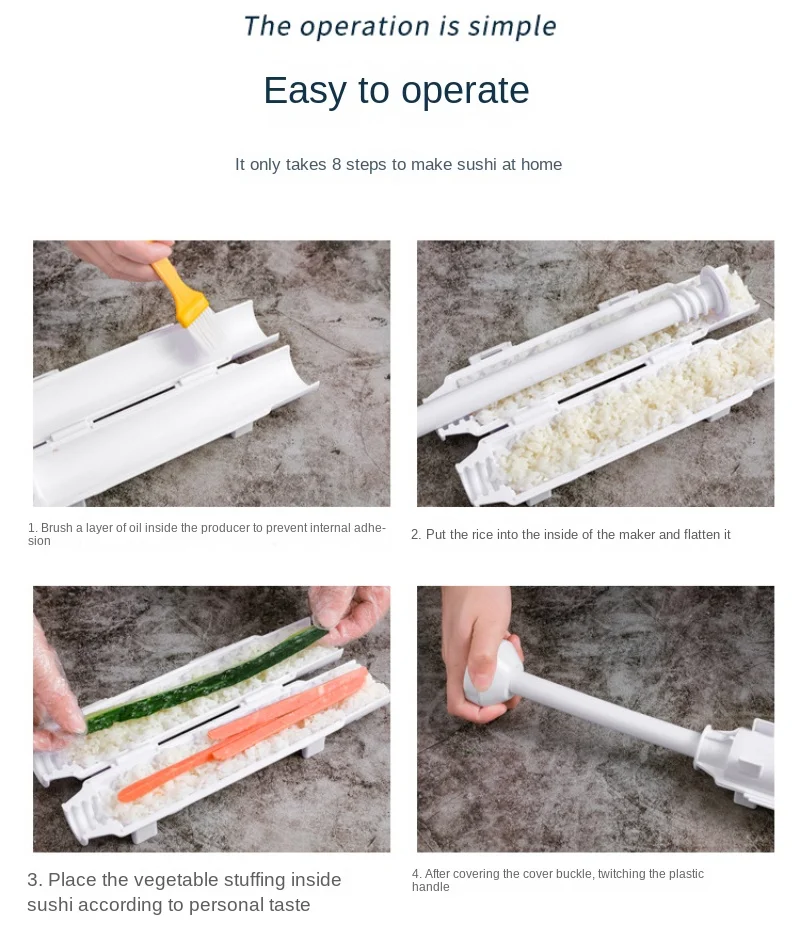 The operation is simple

Easy to operate

It only takes 8 steps to make sushi at home

1. Brush a layer of oil inside the producer to prevent internal adhesion

2. Put the rice into the inside of the maker and flatten it

3. Place the vegetable stuffing inside sushi according to personal taste

4. After covering the cover buckle, twitching the plastic handle