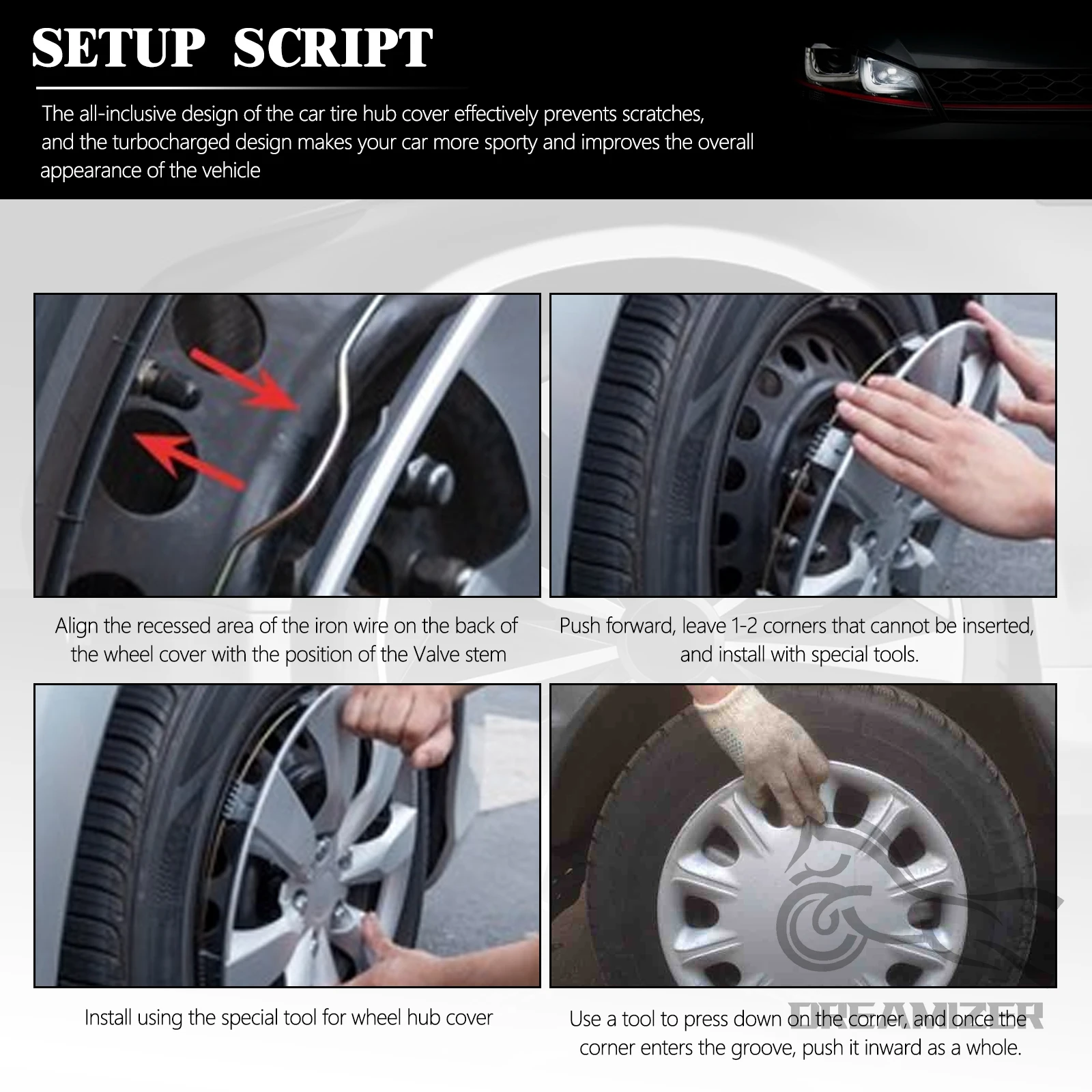 SETUP SCRIPT

The all-inclusive design of the car tire hub cover effectively prevents scratches, and the turbocharged design makes your car more sporty and improves the overall appearance of the vehicle

Align the recessed area of the iron wire on the back of the wheel cover with the position of the Valve stem

Push forward, leave 1-2 corners that cannot be inserted, and install with special tools.

Install using the special tool for wheel hub cover

DREAMIZER

Use a tool to press down on the corner, and once the corner enters the groove, push it inward as a whole.