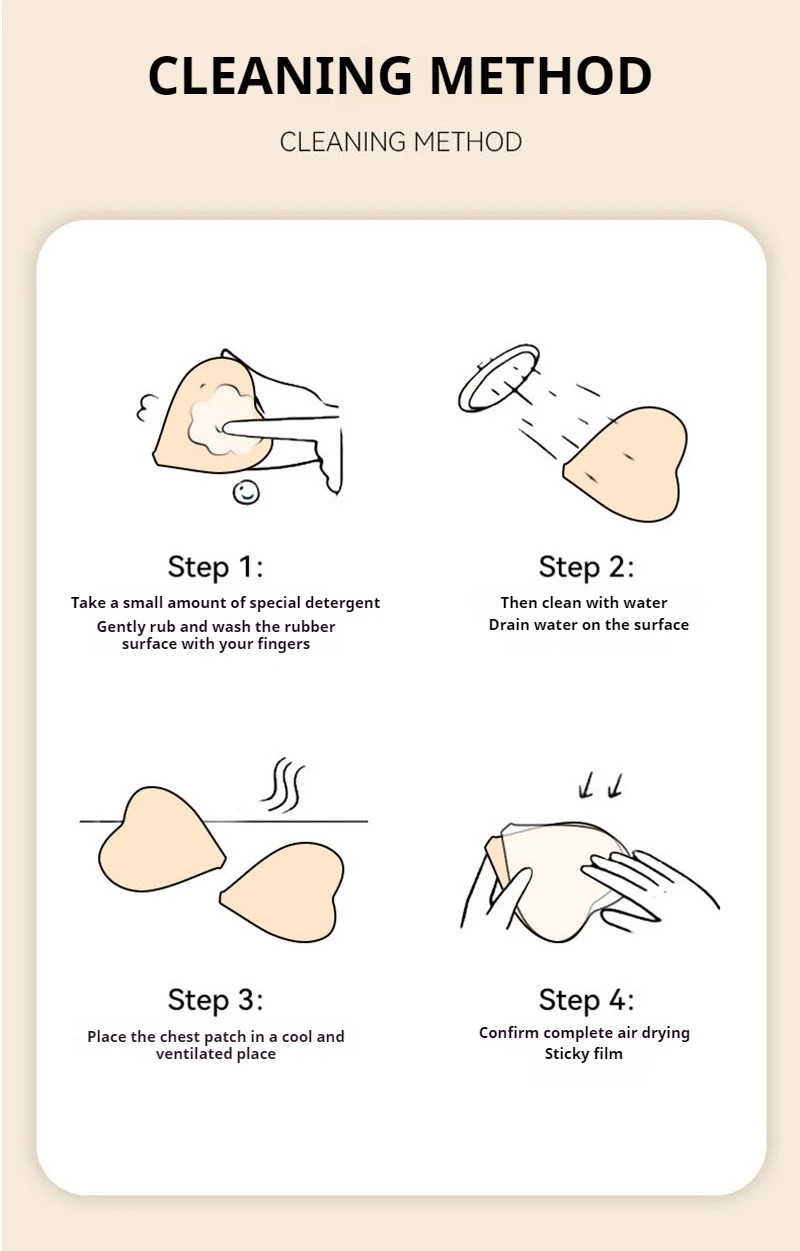 CLEANING METHOD

CLEANING METHOD

Step 1:

Take a small amount of special detergent
Gently rub and wash the rubber surface with your fingers

Step 2:

Then clean with water
Drain water on the surface

Step 3:

Place the chest patch in a cool and ventilated place

Step 4:

Confirm complete air drying
Sticky film