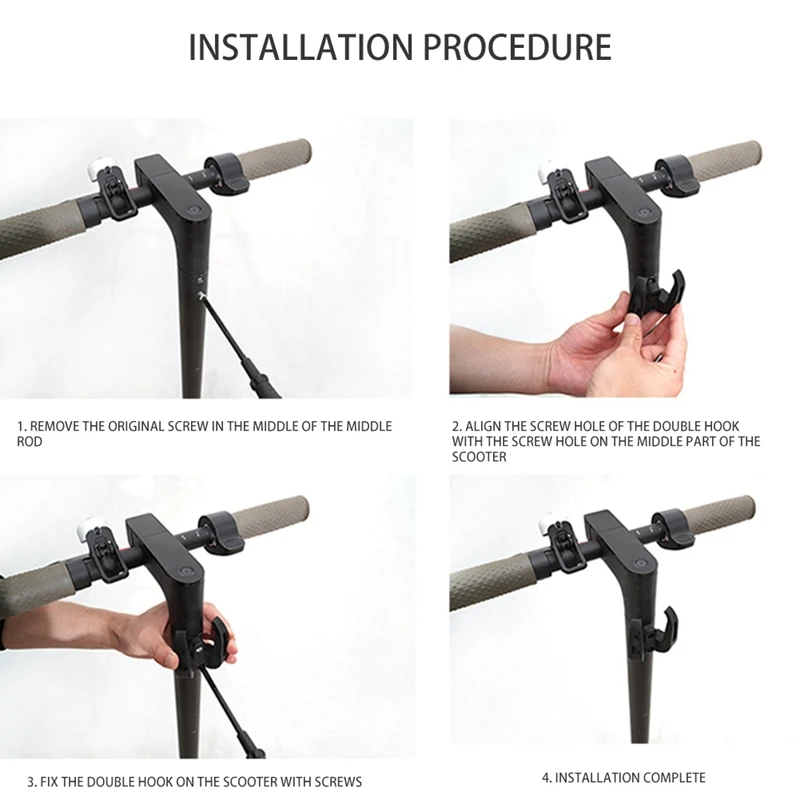 INSTALLATION PROCEDURE

1. REMOVE THE ORIGINAL SCREW IN THE MIDDLE OF THE MIDDLE ROD

2. ALIGN THE SCREW HOLE OF THE DOUBLE HOOK WITH THE SCREW HOLE ON THE MIDDLE PART OF THE SCOOTER

3. FIX THE DOUBLE HOOK ON THE SCOOTER WITH SCREWS

4. INSTALLATION COMPLETE