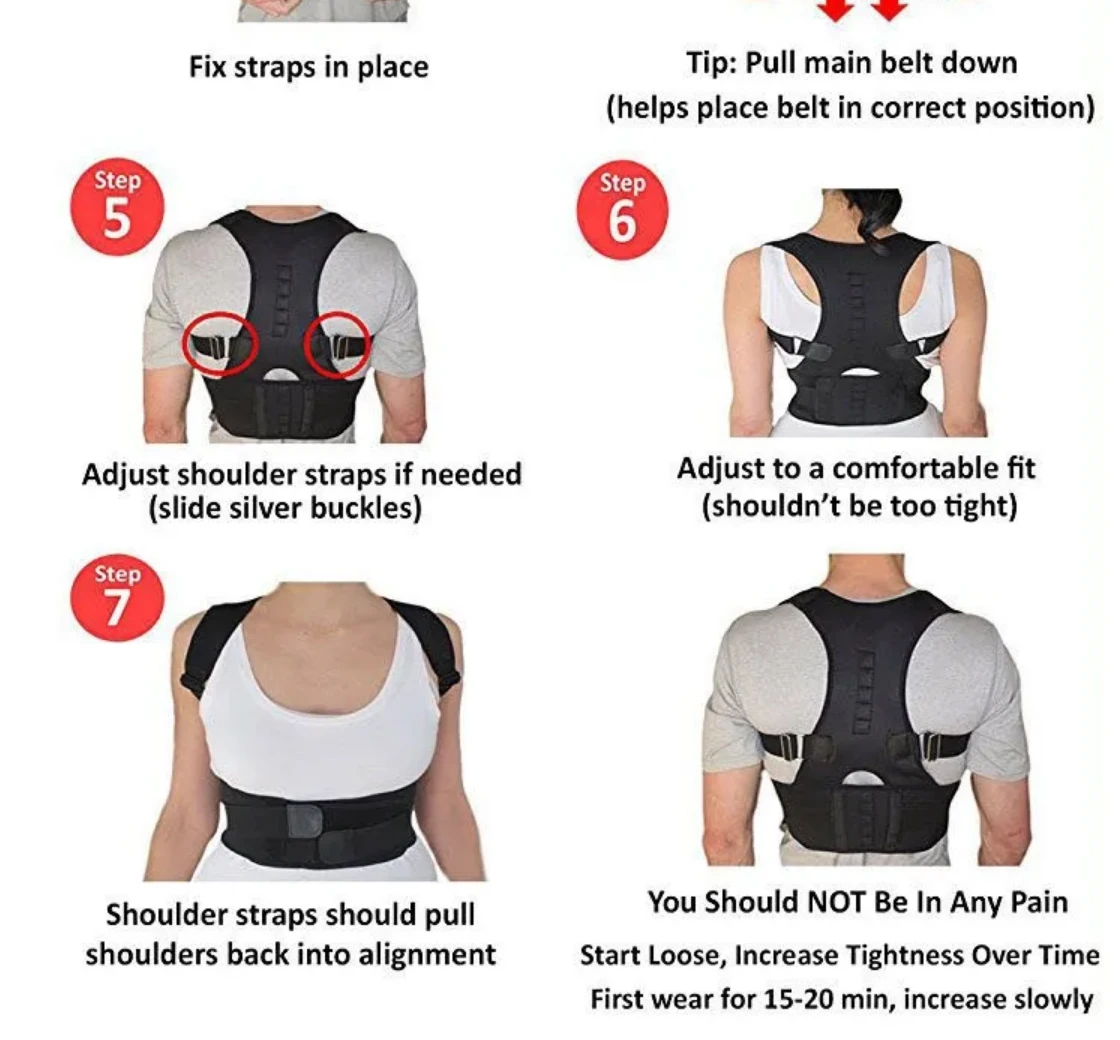 Fix straps in place

Tip: Pull main belt down
(helps place belt in correct position)

Step
5

Adjust shoulder straps if needed
(slide silver buckles)

Step
6

Adjust to a comfortable fit
(shouldn't be too tight)

Step
7

Shoulder straps should pull shoulders back into alignment

You Should NOT Be In Any Pain
Start Loose, Increase Tightness Over Time
First wear for 15-20 min, increase slowly