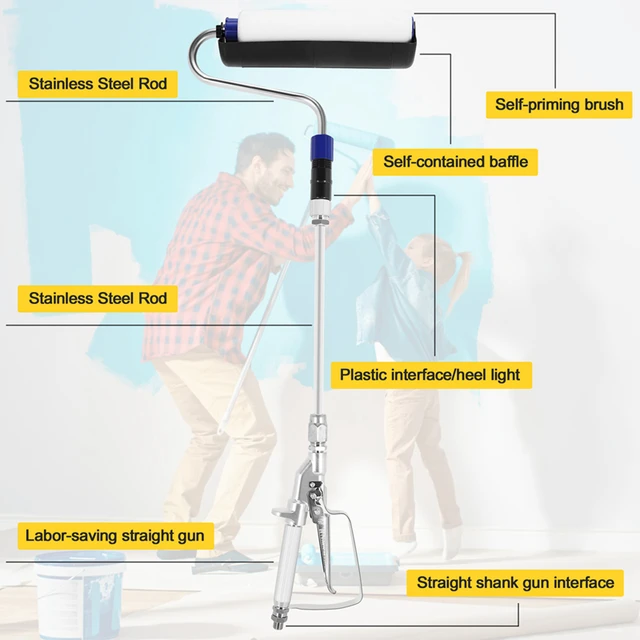 Stainless Steel Rod

Self-priming brush

Self-contained baffle

Stainless Steel Rod

Plastic interface/heel light

Labor-saving straight gun

Straight shank gun interface