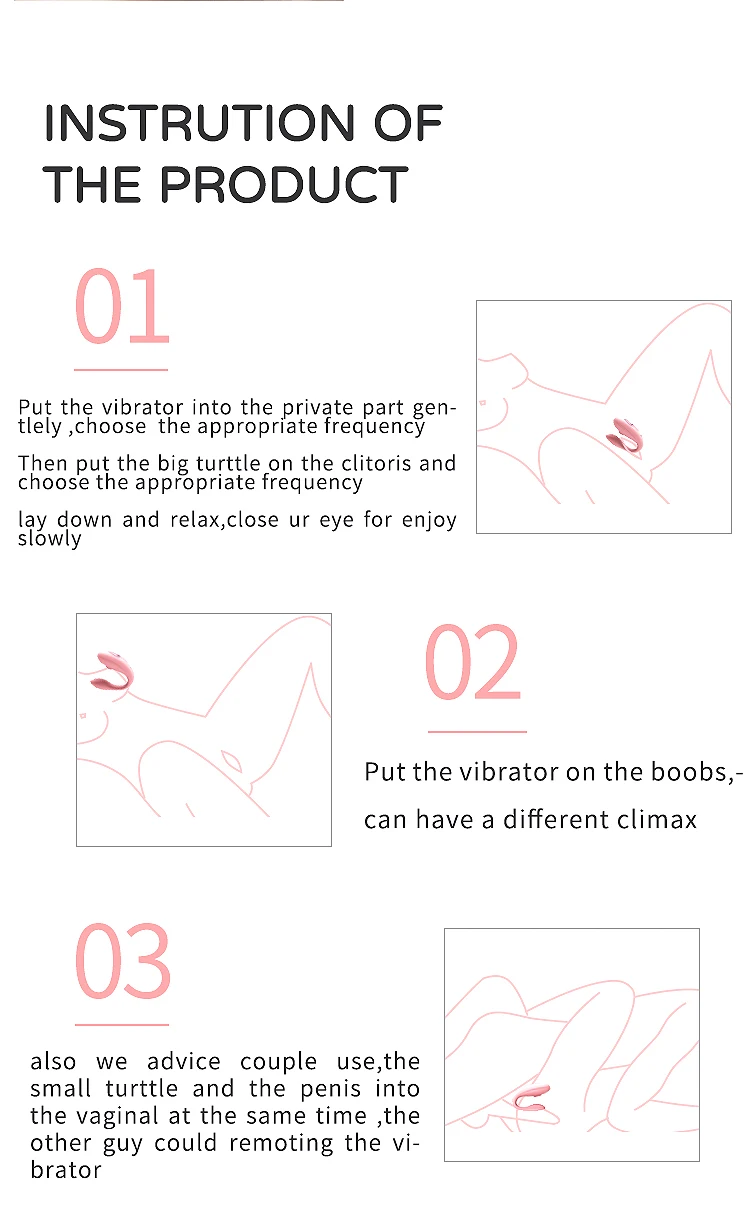 INSTRUTION OF THE PRODUCT

01

Put the vibrator into the private part gentlely ,choose the appropriate frequency

Then put the big turttle on the clitoris and choose the appropriate frequency

lay down and relax,close ur eye for enjoy slowly

02

Put the vibrator on the boobs,-can have a different climax

03

also we advice couple use,the small turttle and the penis into the vaginal at the same time ,the other guy could remoting the vibrator