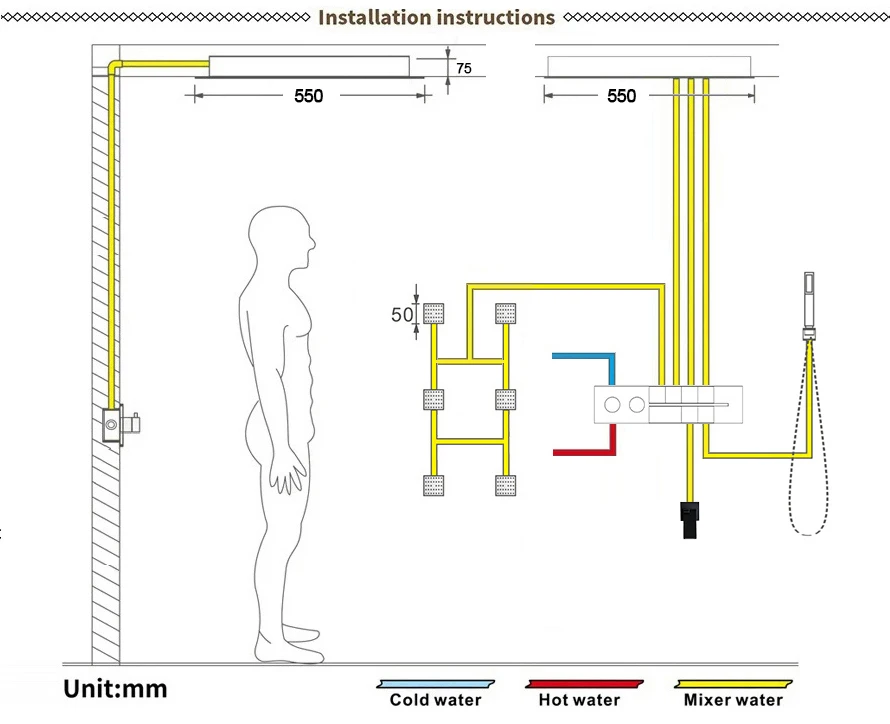 Installation instructions

75

550

550

50

Unit:mm

Cold water

Hot water

Mixer water