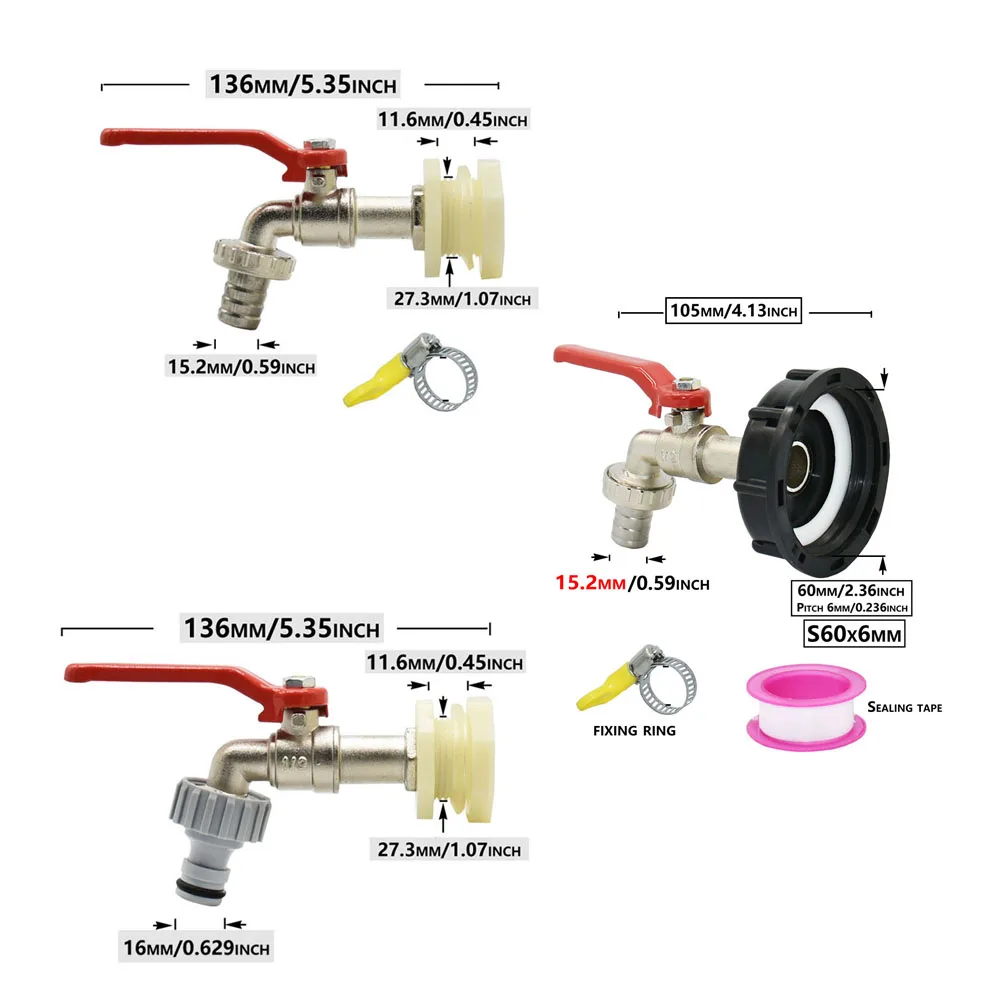 136MM/5.35INCH

11.6MM/0.45INCH

27.3MM/1.07INCH

15.2MM/0.59INCH

105MM/4.13INCH

15.2MM/0.59INCH

60MM/2.36INCH
PITCH 6MM/0.236INCH

S60X6MM

136MM/5.35INCH

11.6MM/0.45INCH

27.3MM/1.07INCH

16MM/0.629INCH

FIXING RING

SEALING TAPE