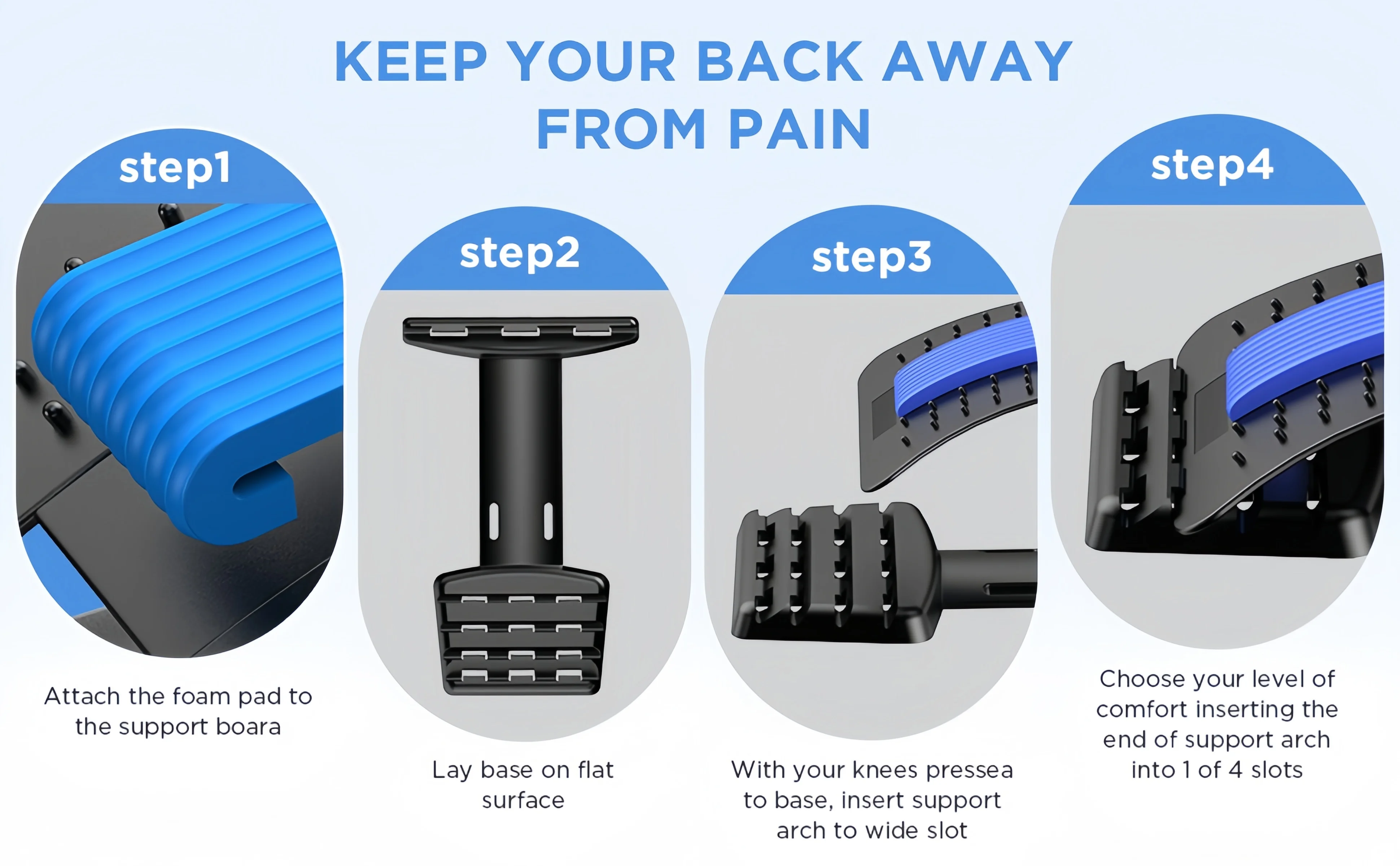 KEEP YOUR BACK AWAY FROM PAIN

step1

Attach the foam pad to the support boara

step2

Lay base on flat surface

step3

With your knees pressea to base, insert support arch to wide slot

step4

Choose your level of comfort inserting the end of support arch into 1 of 4 slots