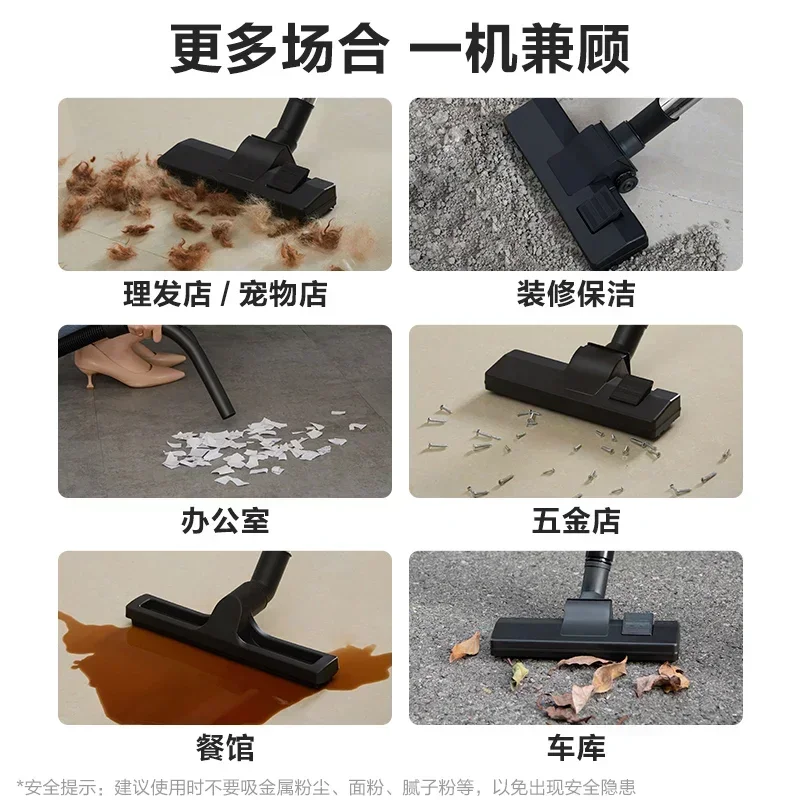 更多场合 一机兼顾

理发店 / 宠物店

装修保洁

办公室

五金店

餐馆

车库

*安全提示：建议使用时不要吸金属粉尘、面粉、腻子粉等，以免出现安全隐患