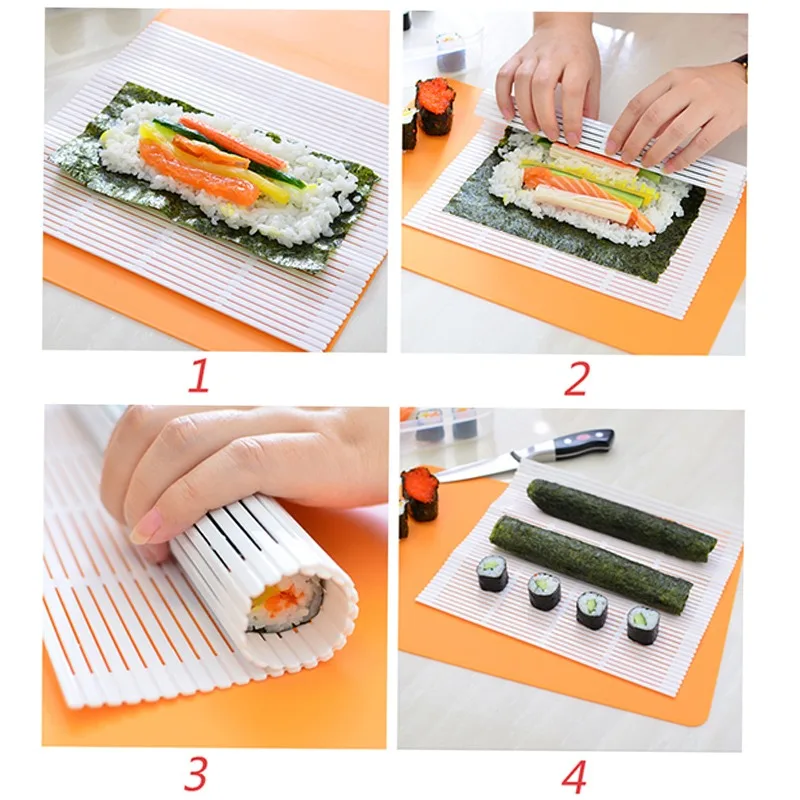 1

2

3

4