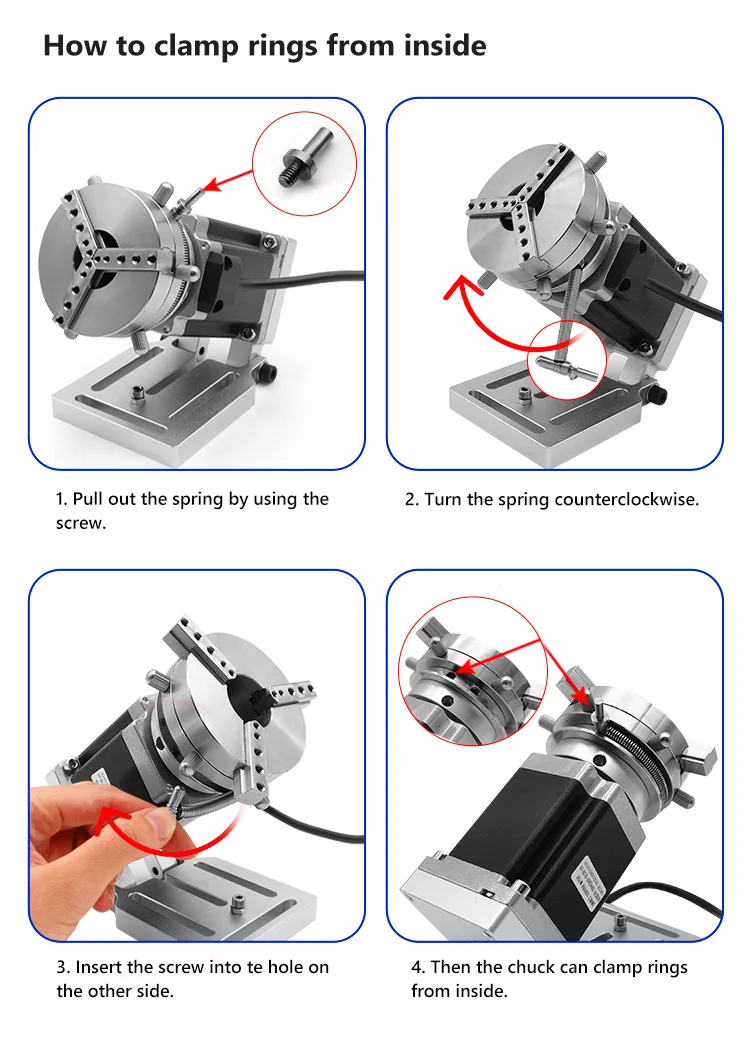 How to clamp rings from inside

1. Pull out the spring by using the screw.

2. Turn the spring counterclockwise.

3. Insert the screw into te hole on the other side.

4. Then the chuck can clamp rings from inside.