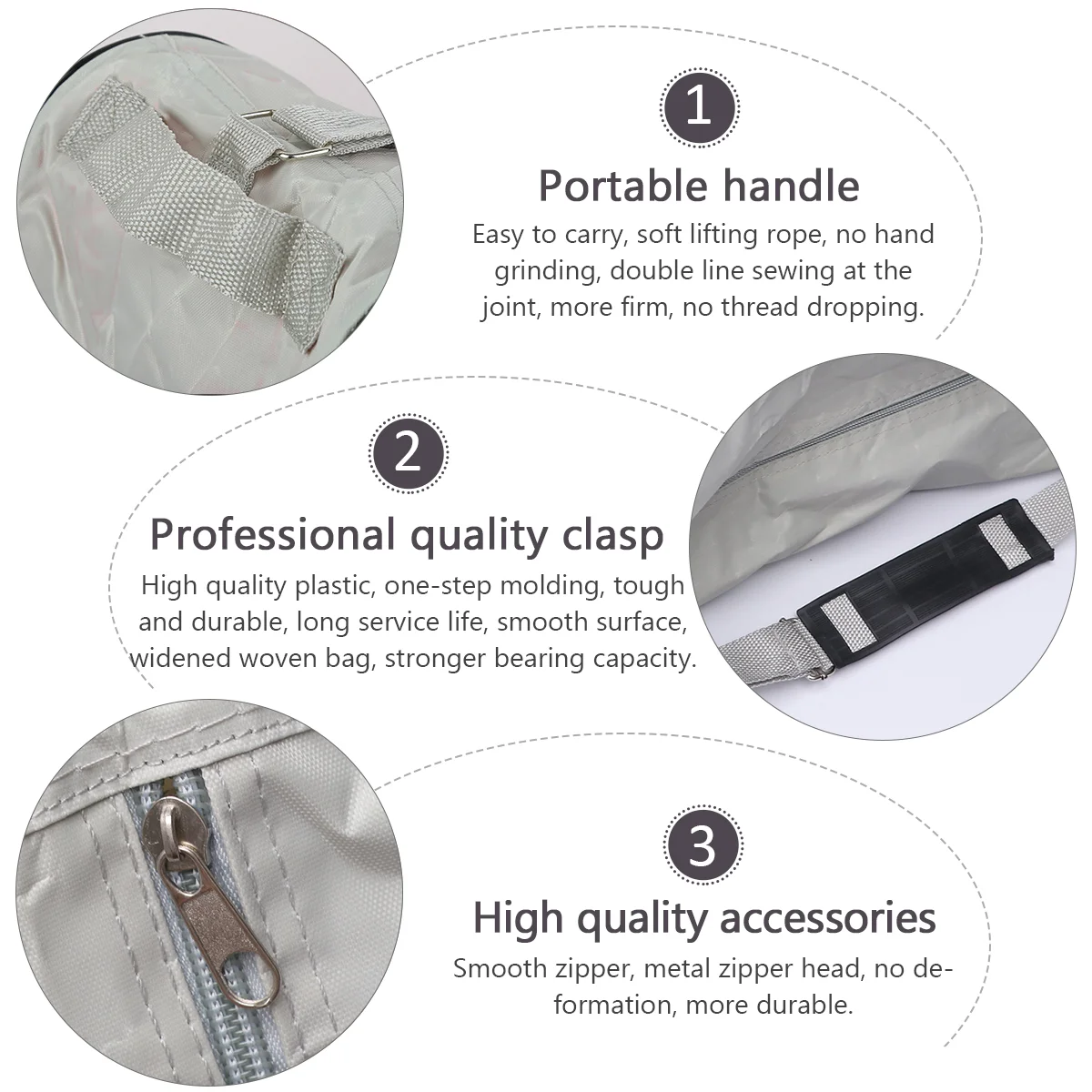 1

Portable handle

Easy to carry, soft lifting rope, no hand grinding, double line sewing at the joint, more firm, no thread dropping.

2

Professional quality clasp

High quality plastic, one-step molding, tough and durable, long service life, smooth surface, widened woven bag, stronger bearing capacity.

3

High quality accessories

Smooth zipper, metal zipper head, no deformation, more durable.