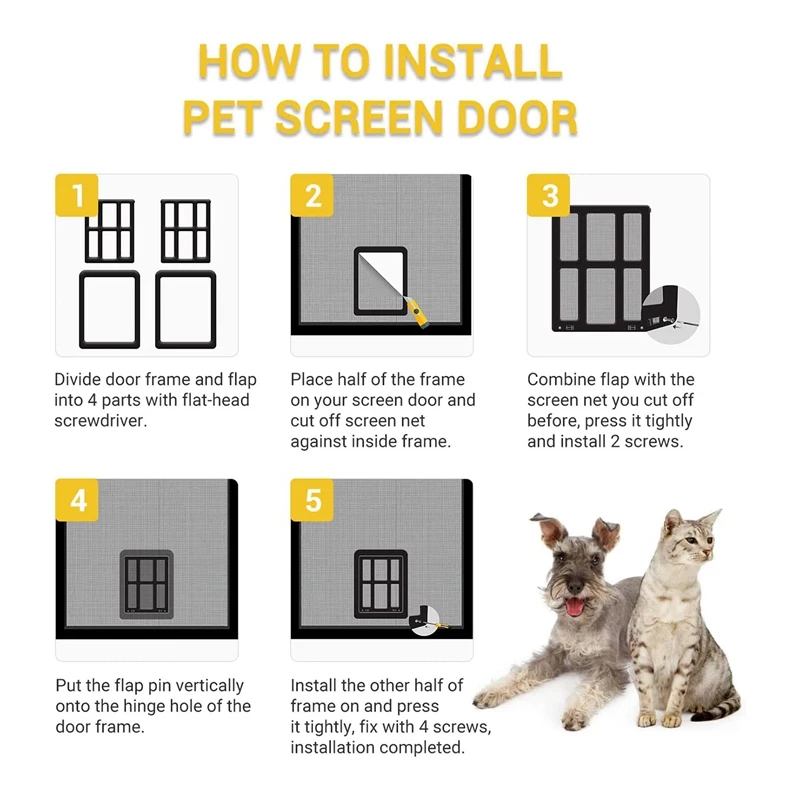 HOW TO INSTALL PET SCREEN DOOR

1

Divide door frame and flap into 4 parts with flat-head screwdriver.

2

Place half of the frame on your screen door and cut off screen net against inside frame.

3

Combine flap with the screen net you cut off before, press it tightly and install 2 screws.

4

Put the flap pin vertically onto the hinge hole of the door frame.

5

Install the other half of frame on and press it tightly, fix with 4 screws, installation completed.