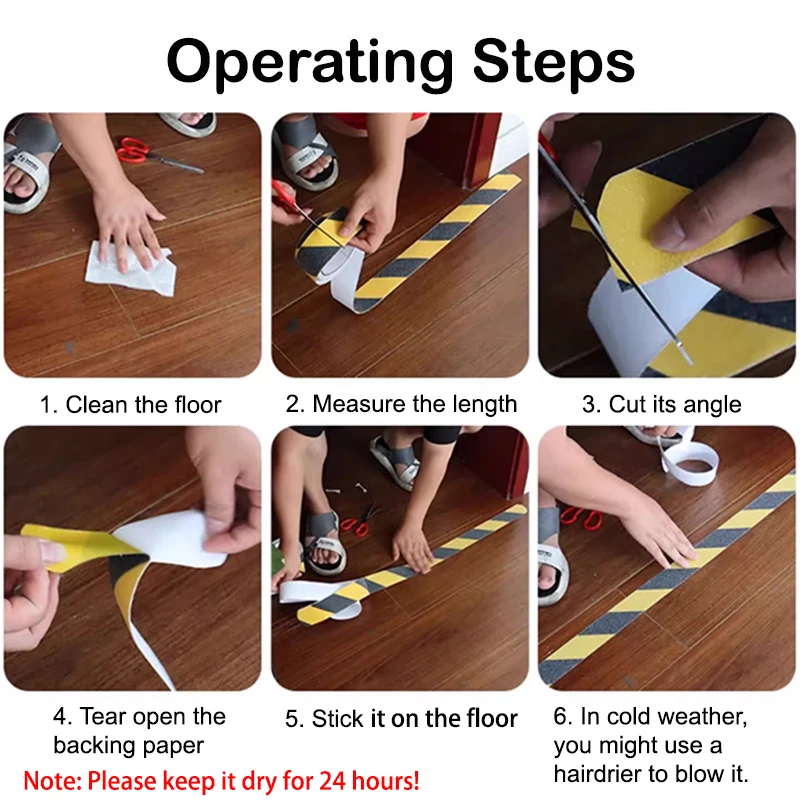 Operating Steps

1. Clean the floor

2. Measure the length

3. Cut its angle

4. Tear open the backing paper

5. Stick it on the floor

6. In cold weather, you might use a hairdrier to blow it.

Note: Please keep it dry for 24 hours!