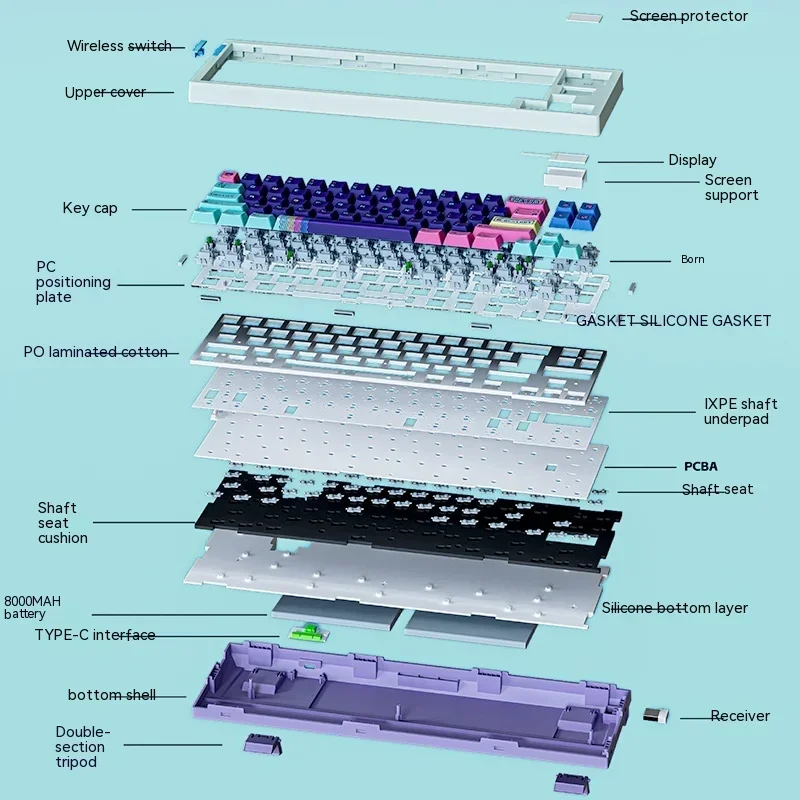 Screen protector

Wireless switch

Upper cover

Display

Screen support

Key cap

Born

PC positioning plate

GASKET SILICONE GASKET

PO laminated cotton

IXPE shaft underpad

PCBA

Shaft seat

Shaft seat cushion

8000MAH battery

Silicone bottom layer

TYPE-C interface

bottom shell

Receiver

Double-section tripod