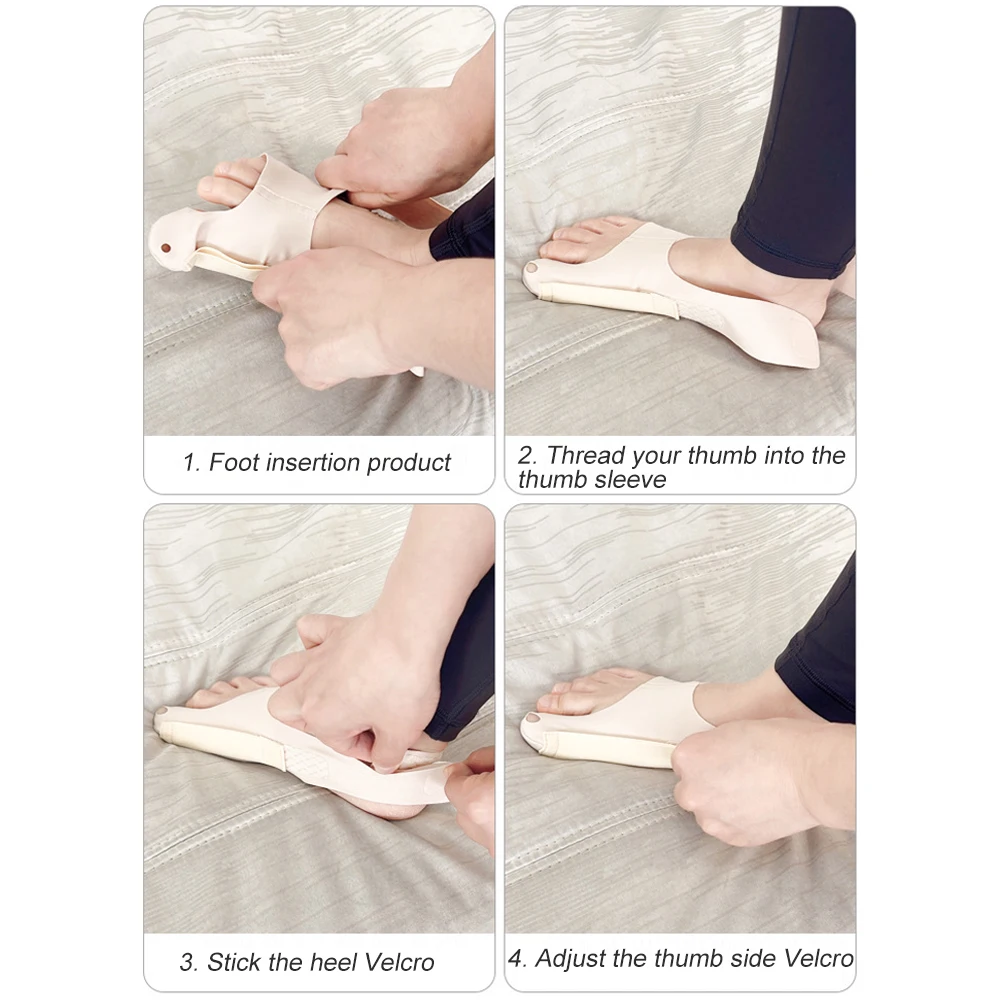 1. Foot insertion product

2. Thread your thumb into the thumb sleeve

3. Stick the heel Velcro

4. Adjust the thumb side Velcro