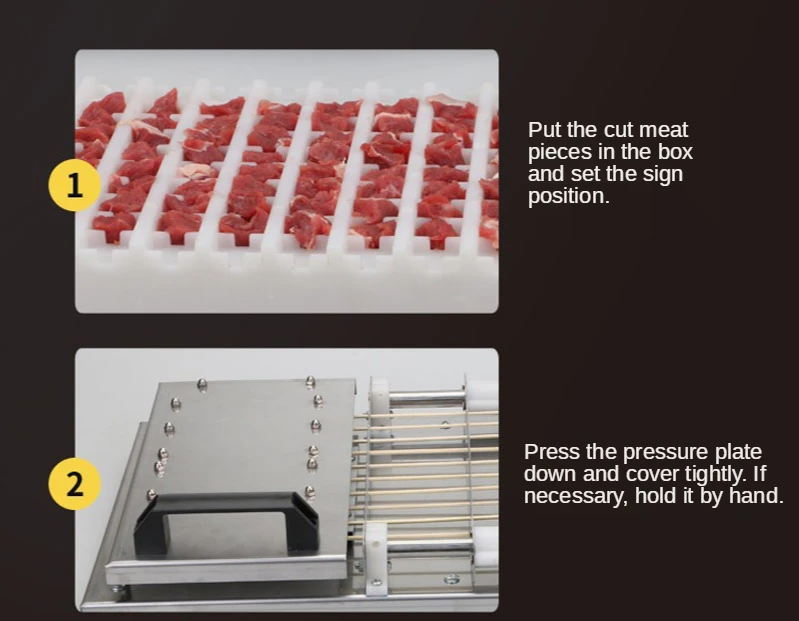 1

Put the cut meat pieces in the box and set the sign position.

2

Press the pressure plate down and cover tightly. If necessary, hold it by hand.