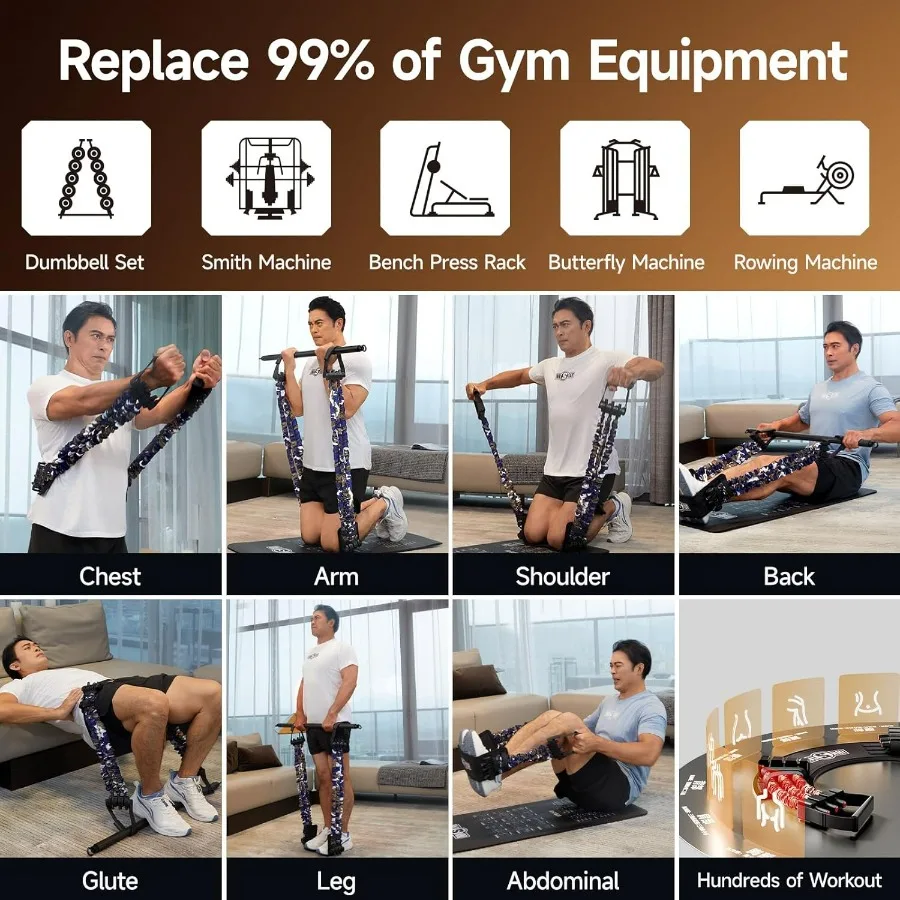 Replace 99% of Gym Equipment

Dumbbell Set

Smith Machine

Bench Press Rack

Butterfly Machine

Rowing Machine

Chest

Arm

Shoulder

Back

Glute

Leg

Abdominal

Hundreds of Workout