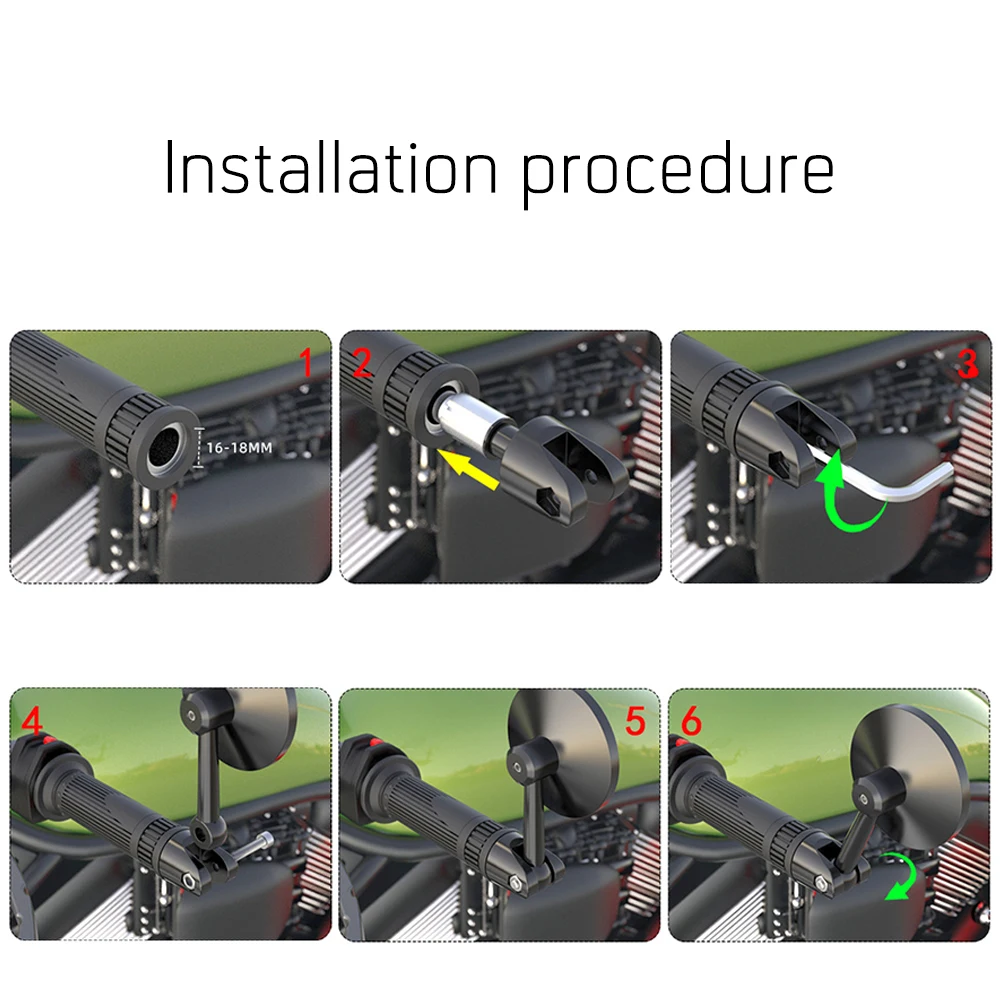 Installation procedure

1
16-18MM

2

3

4

5

6