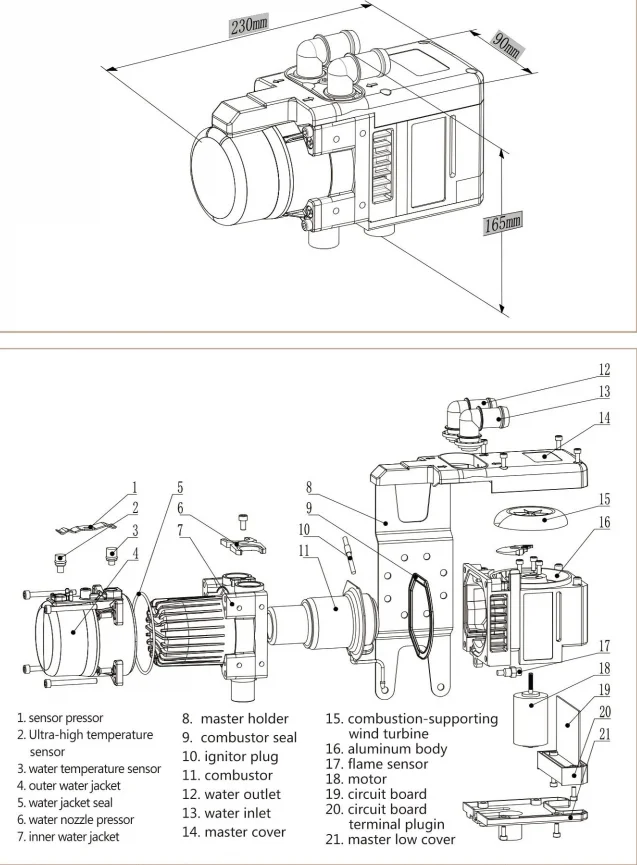 230mm
90mm
165mm

12
13
14
15
16
17
18
19
20
21
1
2
3
4
5
6
7
8
9
10
11

1. sensor pressor
2. Ultra-high temperature sensor
3. water temperature sensor
4. outer water jacket
5. water jacket seal
6. water nozzle pressor
7. inner water jacket

8. master holder
9. combustor seal
10. ignitor plug
11. combustor
12. water outlet
13. water inlet
14. master cover

15. combustion-supporting wind turbine
16. aluminum body
17. flame sensor
18. motor
19. circuit board
20. circuit board terminal plugin
21. master low cover