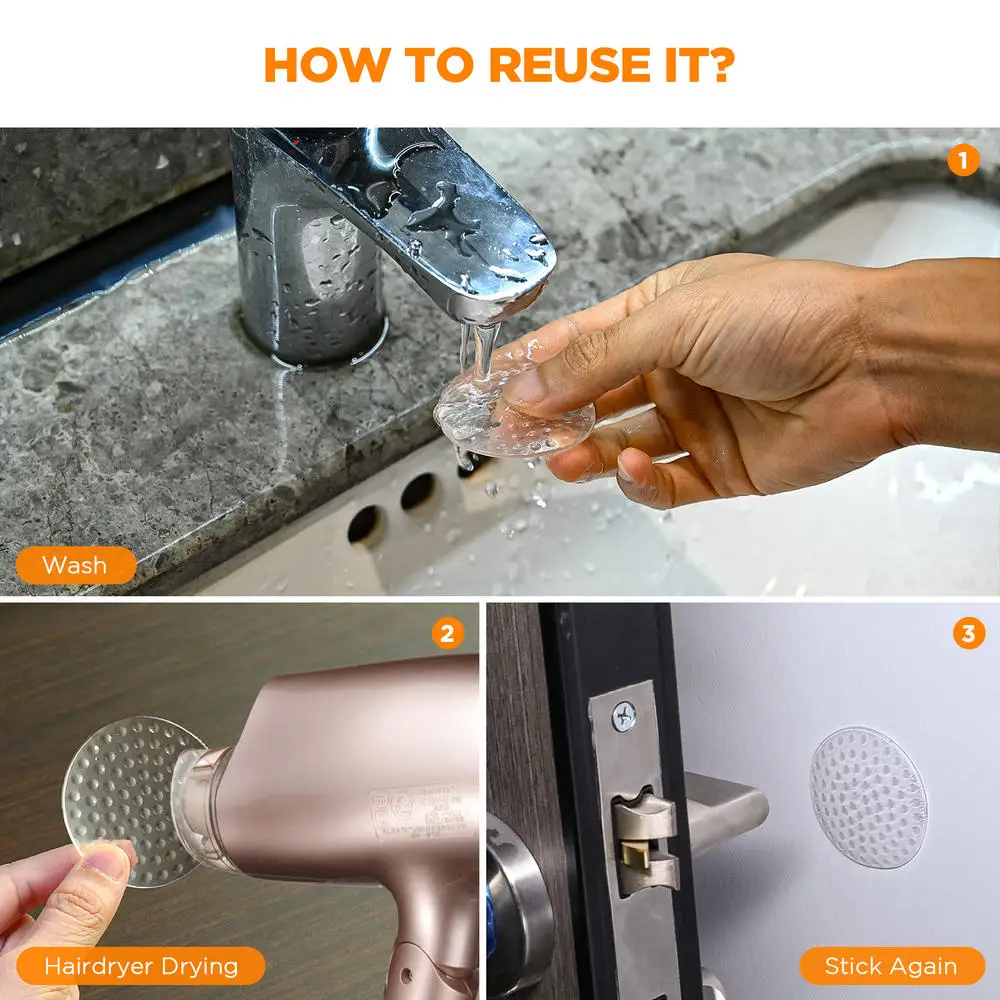 HOW TO REUSE IT?

1

Wash

2

Hairdryer Drying

3

Stick Again